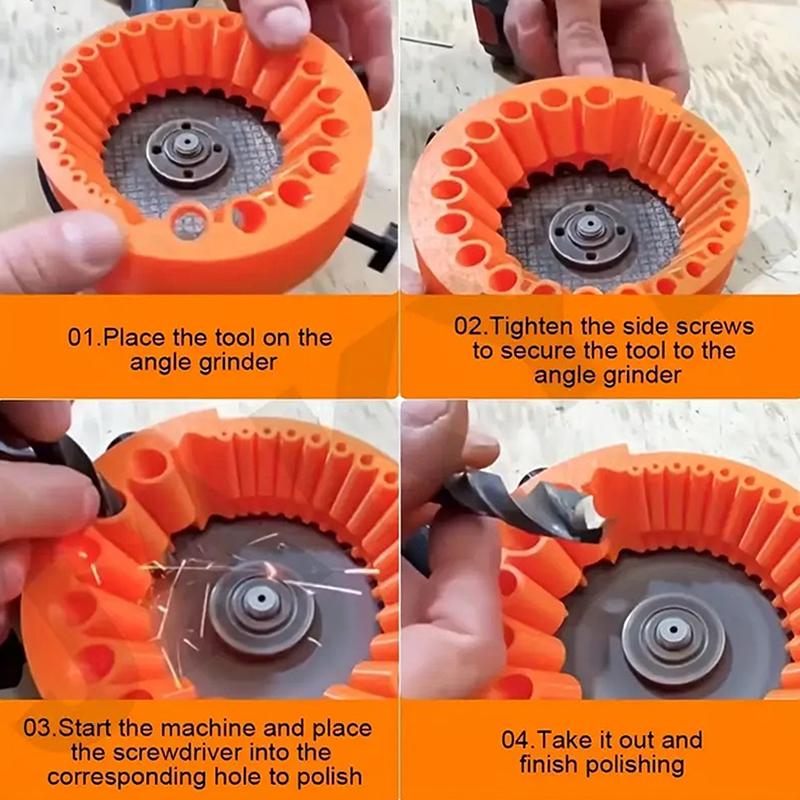 01.Place the tool on the angle grinder

02.Tighten the side screws to secure the tool to the angle grinder

03.Start the machine and place the screwdriver into the corresponding hole to polish

04.Take it out and finish polishing