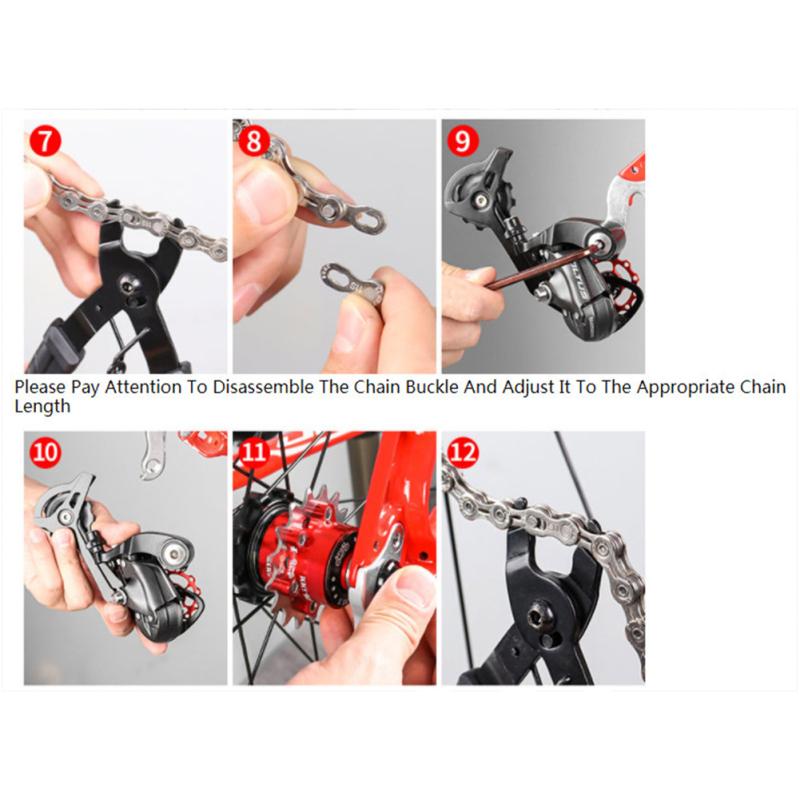 7

8

9

Please Pay Attention To Disassemble The Chain Buckle And Adjust It To The Appropriate Chain Length

10

11

12