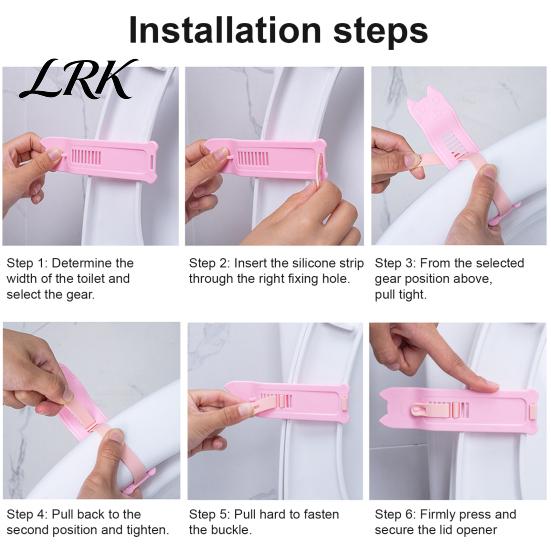 Installation steps

LRK

Step 1: Determine the width of the toilet and select the gear.

Step 2: Insert the silicone strip through the right fixing hole.

Step 3: From the selected gear position above, pull tight.

Step 4: Pull back to the second position and tighten.

Step 5: Pull hard to fasten the buckle.

Step 6: Firmly press and secure the lid opener