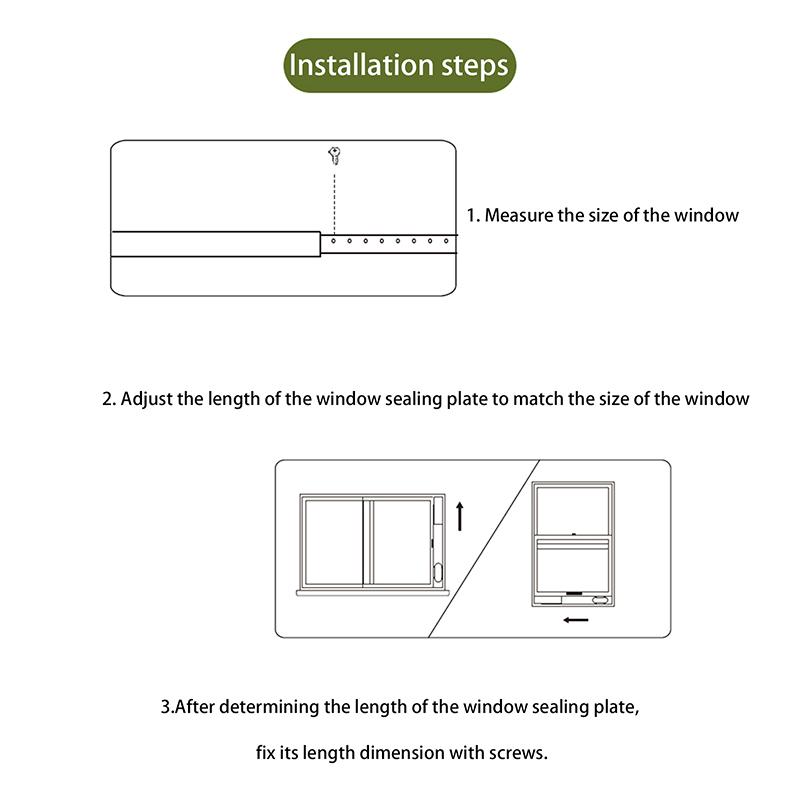 Installation steps

1. Measure the size of the window

2. Adjust the length of the window sealing plate to match the size of the window

3.After determining the length of the window sealing plate,

fix its length dimension with screws.