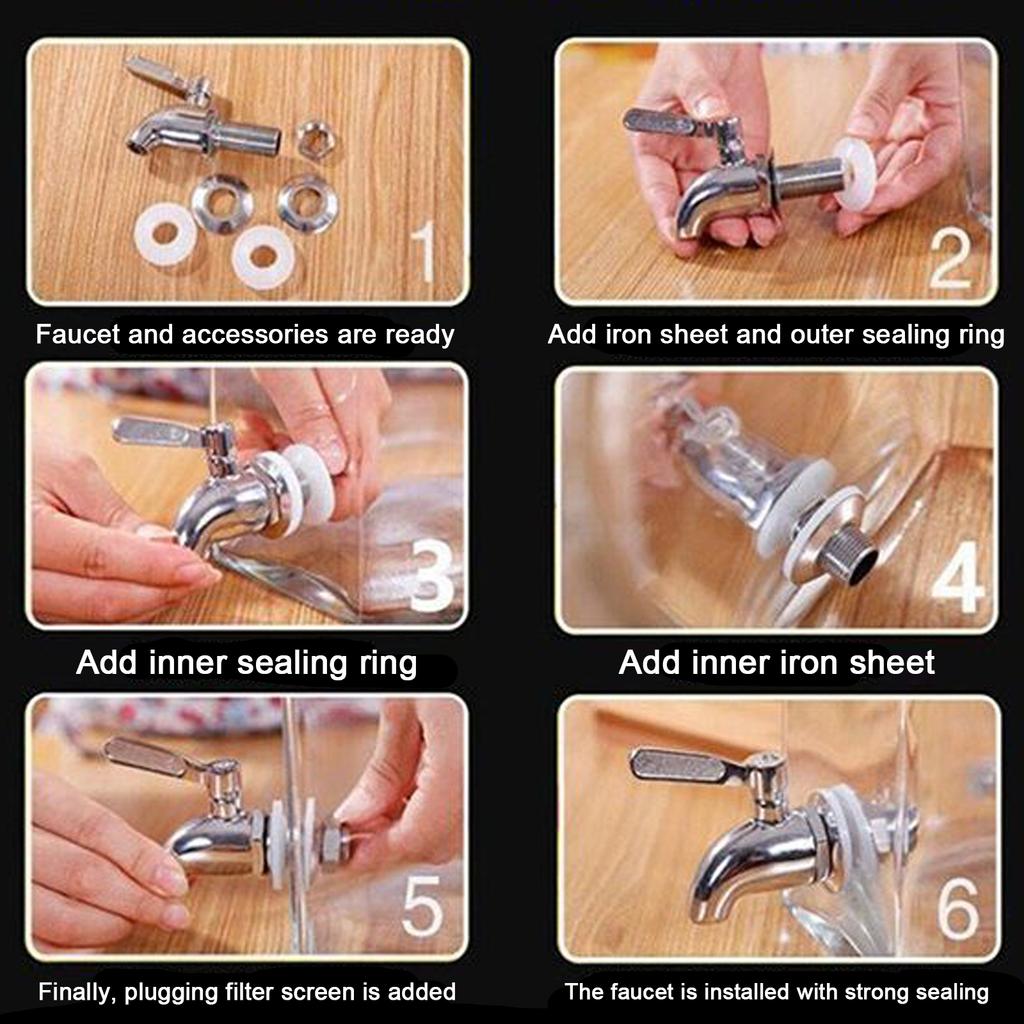 1

Faucet and accessories are ready

2

Add iron sheet and outer sealing ring

3

Add inner sealing ring

4

Add inner iron sheet

5

Finally, plugging filter screen is added

6

The faucet is installed with strong sealing