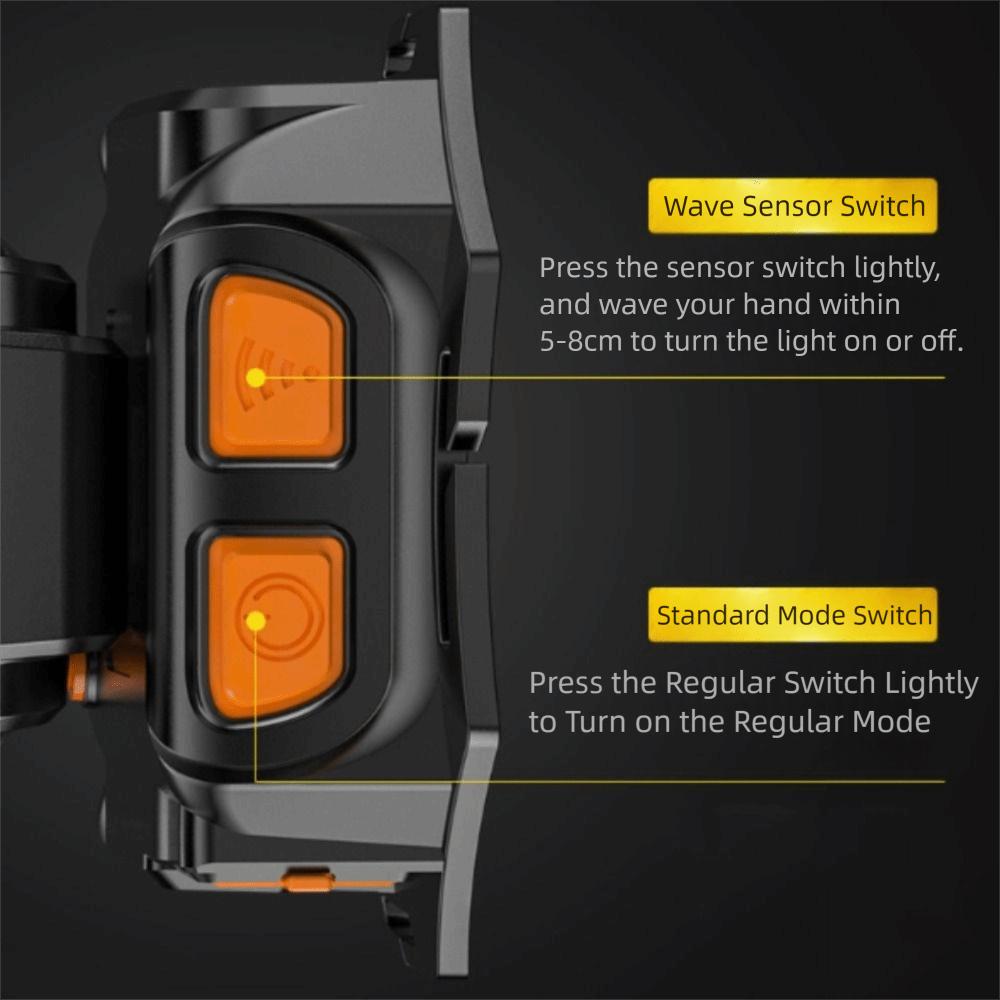 Wave Sensor Switch

Press the sensor switch lightly, and wave your hand within 5-8cm to turn the light on or off.

Standard Mode Switch

Press the Regular Switch Lightly to Turn on the Regular Mode