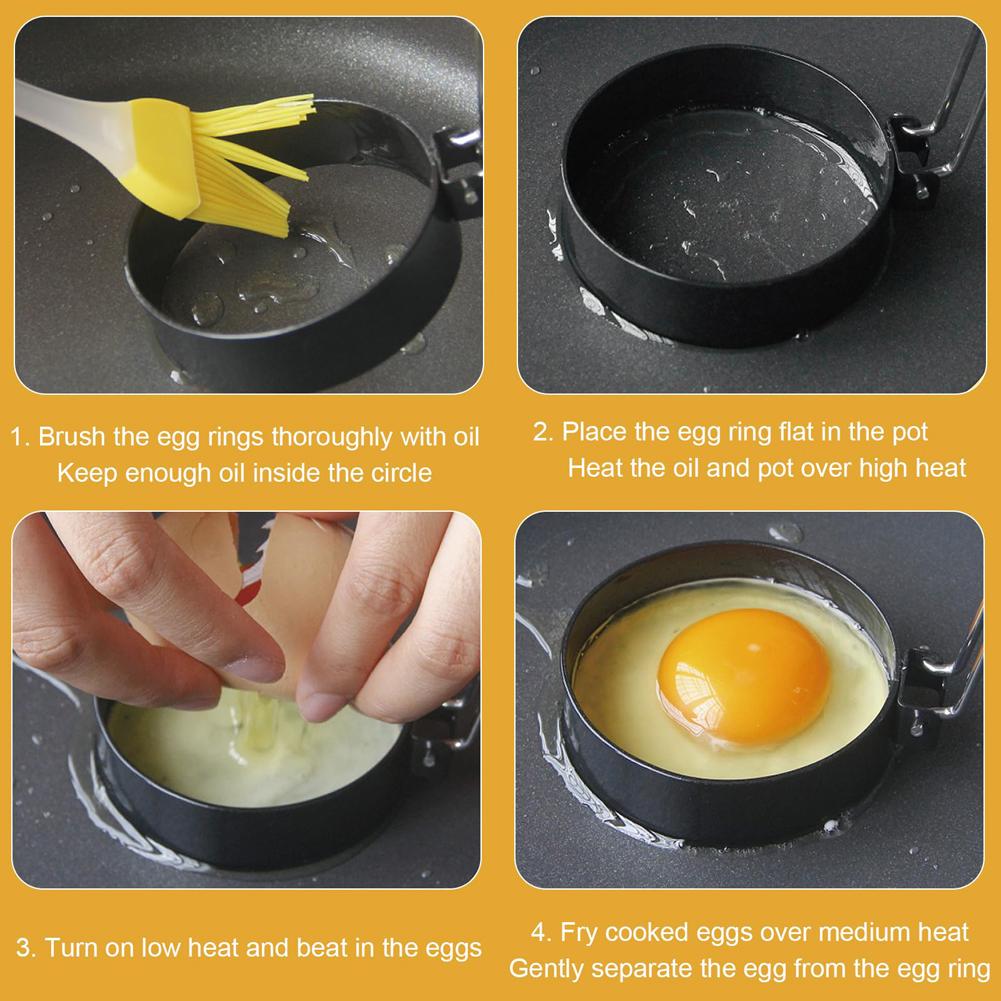 1. Brush the egg rings thoroughly with oil
Keep enough oil inside the circle

2. Place the egg ring flat in the pot
Heat the oil and pot over high heat

3. Turn on low heat and beat in the eggs

4. Fry cooked eggs over medium heat
Gently separate the egg from the egg ring