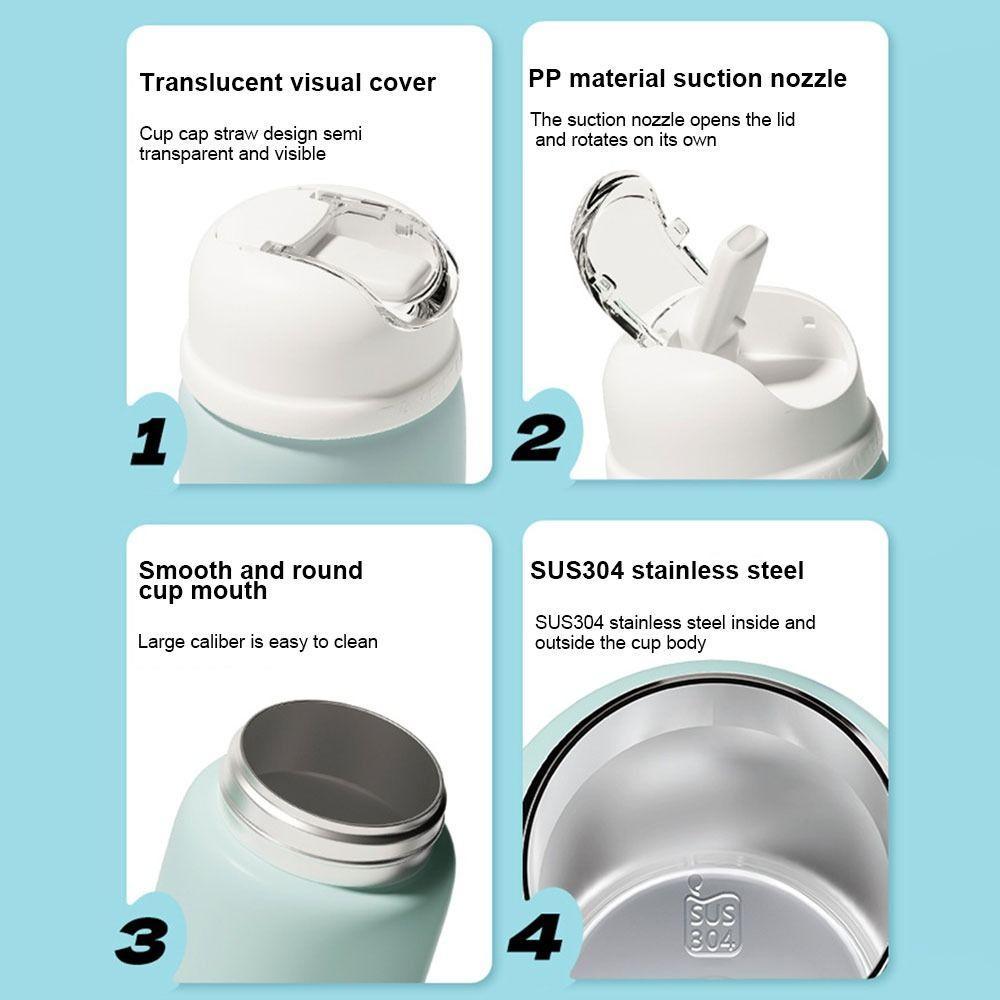 Translucent visual cover

Cup cap straw design semi transparent and visible

1

PP material suction nozzle

The suction nozzle opens the lid and rotates on its own

2

Smooth and round cup mouth

Large caliber is easy to clean

3

SUS304 stainless steel

SUS304 stainless steel inside and outside the cup body

SUS 304

4