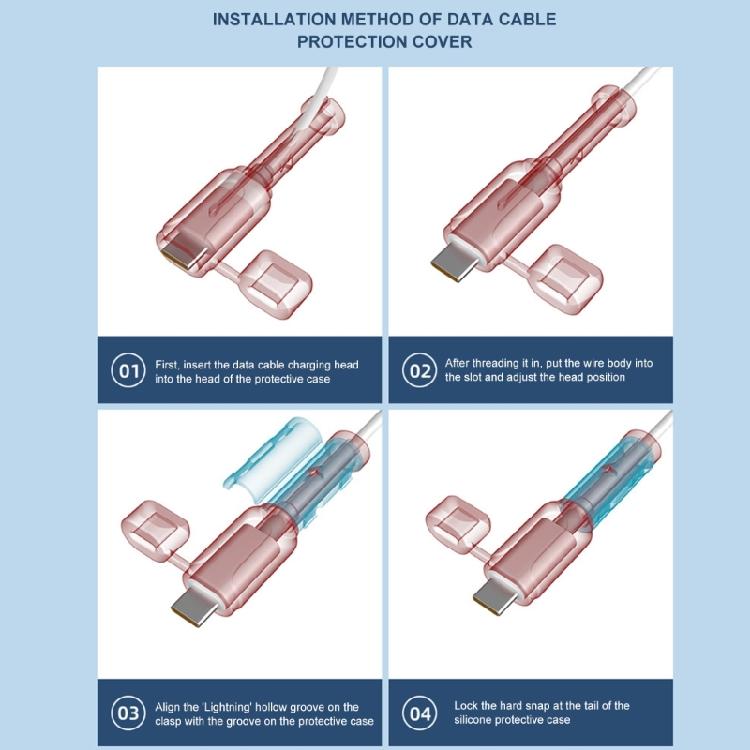 INSTALLATION METHOD OF DATA CABLE PROTECTION COVER

01 First, insert the data cable charging head into the head of the protective case

02 After threading it in, put the wire body into the slot and adjust the head position

03 Align the 'Lightning' hollow groove on the clasp with the groove on the protective case

04 Lock the hard snap at the tail of the silicone protective case