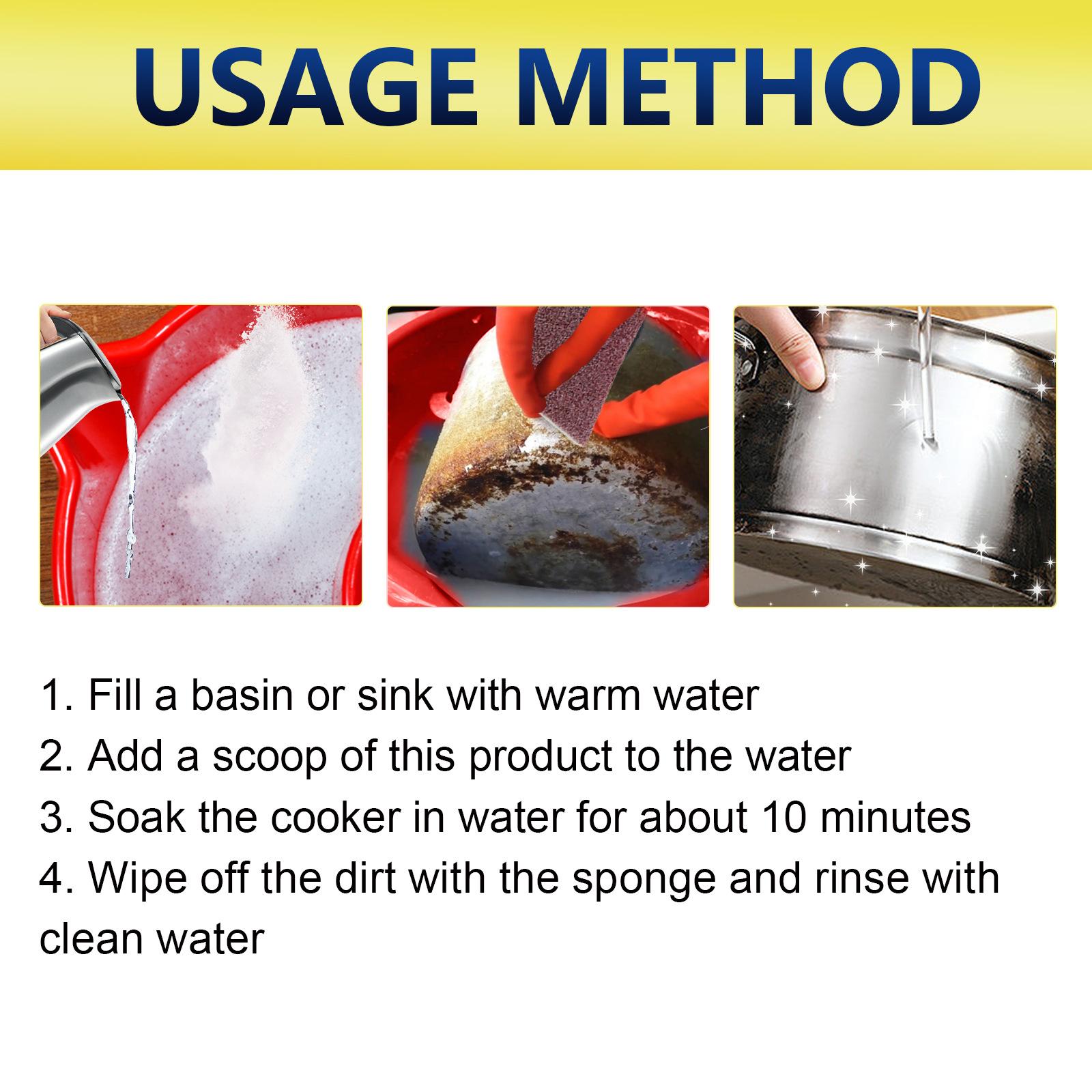 USAGE METHOD

1. Fill a basin or sink with warm water
2. Add a scoop of this product to the water
3. Soak the cooker in water for about 10 minutes
4. Wipe off the dirt with the sponge and rinse with clean water