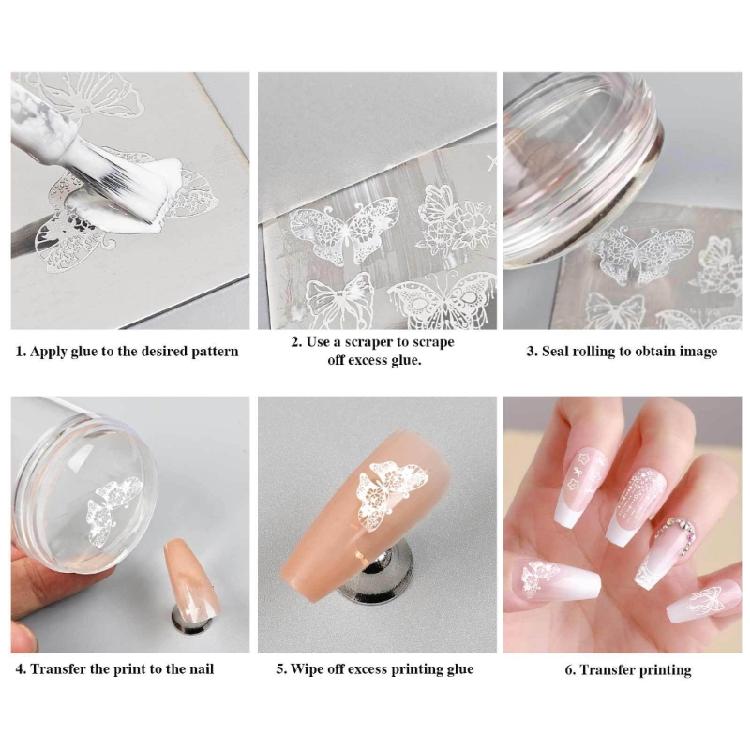 1. Apply glue to the desired pattern

2. Use a scraper to scrape off excess glue.

3. Seal rolling to obtain image

4. Transfer the print to the nail

5. Wipe off excess printing glue

6. Transfer printing