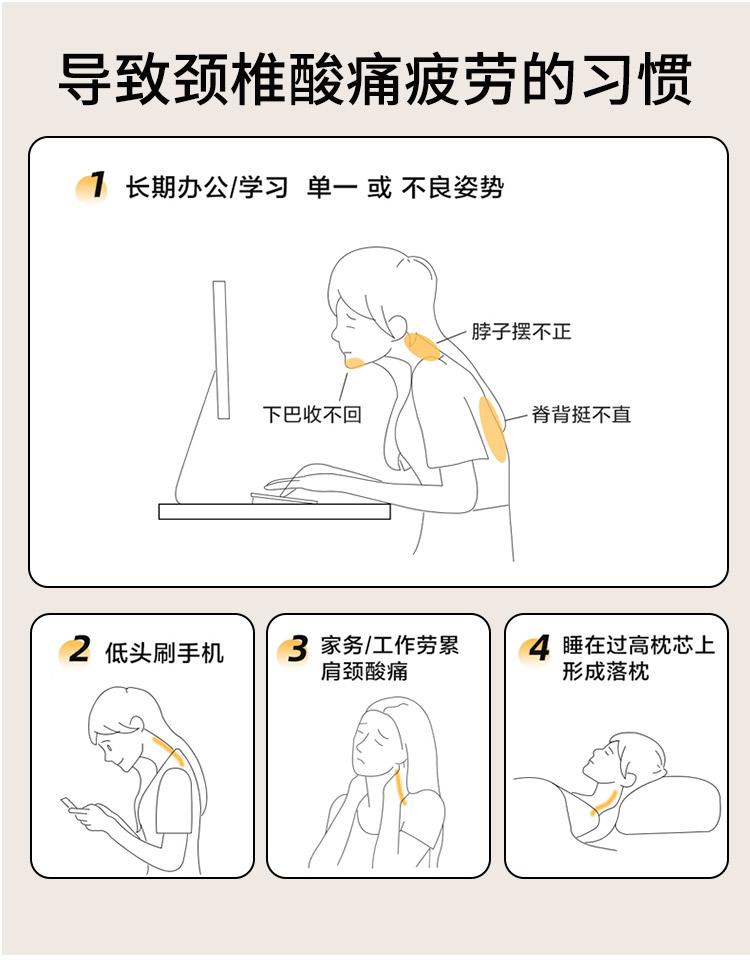 导致颈椎酸痛疲劳的习惯

1 长期办公/学习 单一 或 不良姿势

脖子摆不正

下巴收不回

脊背挺不直

2 低头刷手机

3 家务/工作劳累 肩颈酸痛

4 睡在过高枕芯上 形成落枕