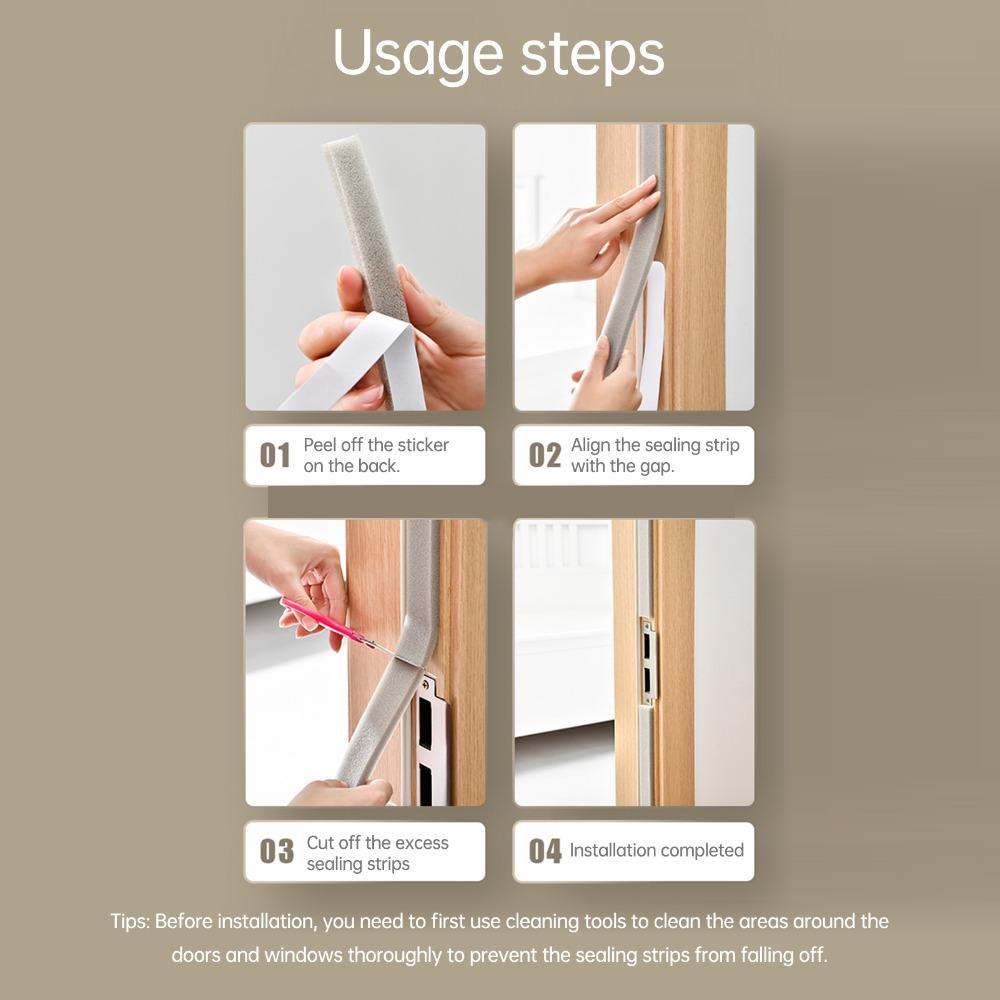 Usage steps

01 Peel off the sticker on the back.

02 Align the sealing strip with the gap.

03 Cut off the excess sealing strips

04 Installation completed

Tips: Before installation, you need to first use cleaning tools to clean the areas around the doors and windows thoroughly to prevent the sealing strips from falling off.