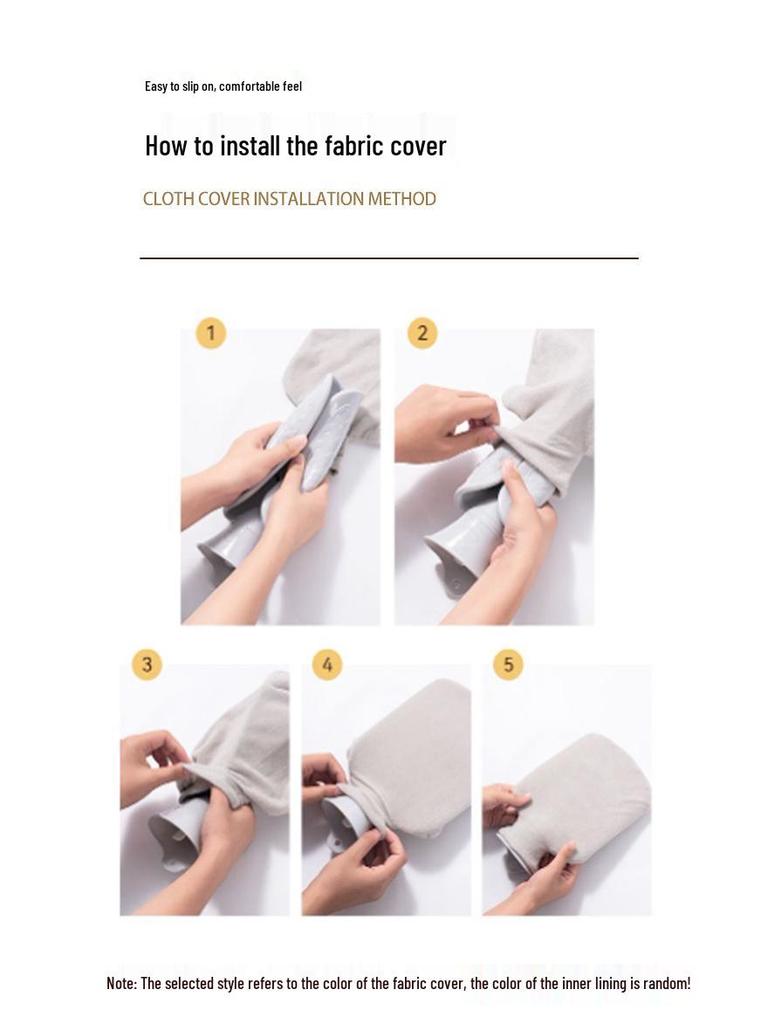 Easy to slip on, comfortable feel

How to install the fabric cover

CLOTH COVER INSTALLATION METHOD

1

2

3

4

5

Note: The selected style refers to the color of the fabric cover, the color of the inner lining is random!