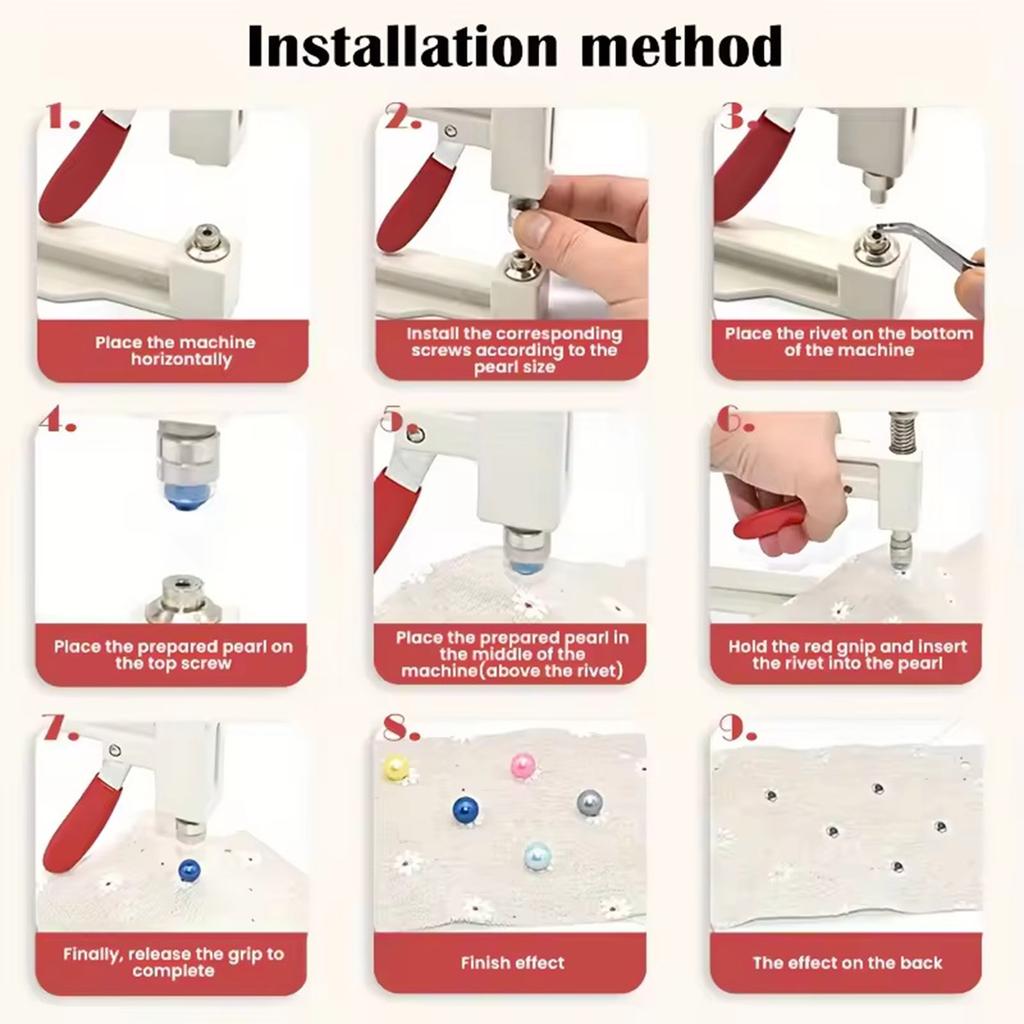 Installation method

1.

Place the machine horizontally

2.

Install the corresponding screws according to the pearl size

3.

Place the rivet on the bottom of the machine

4.

Place the prepared pearl on the top screw

5.

Place the prepared pearl in the middle of the machine(above the rivet)

6.

Hold the red gnip and insert the rivet into the pearl

7.

Finally, release the grip to complete

8.

Finish effect

9.

The effect on the back