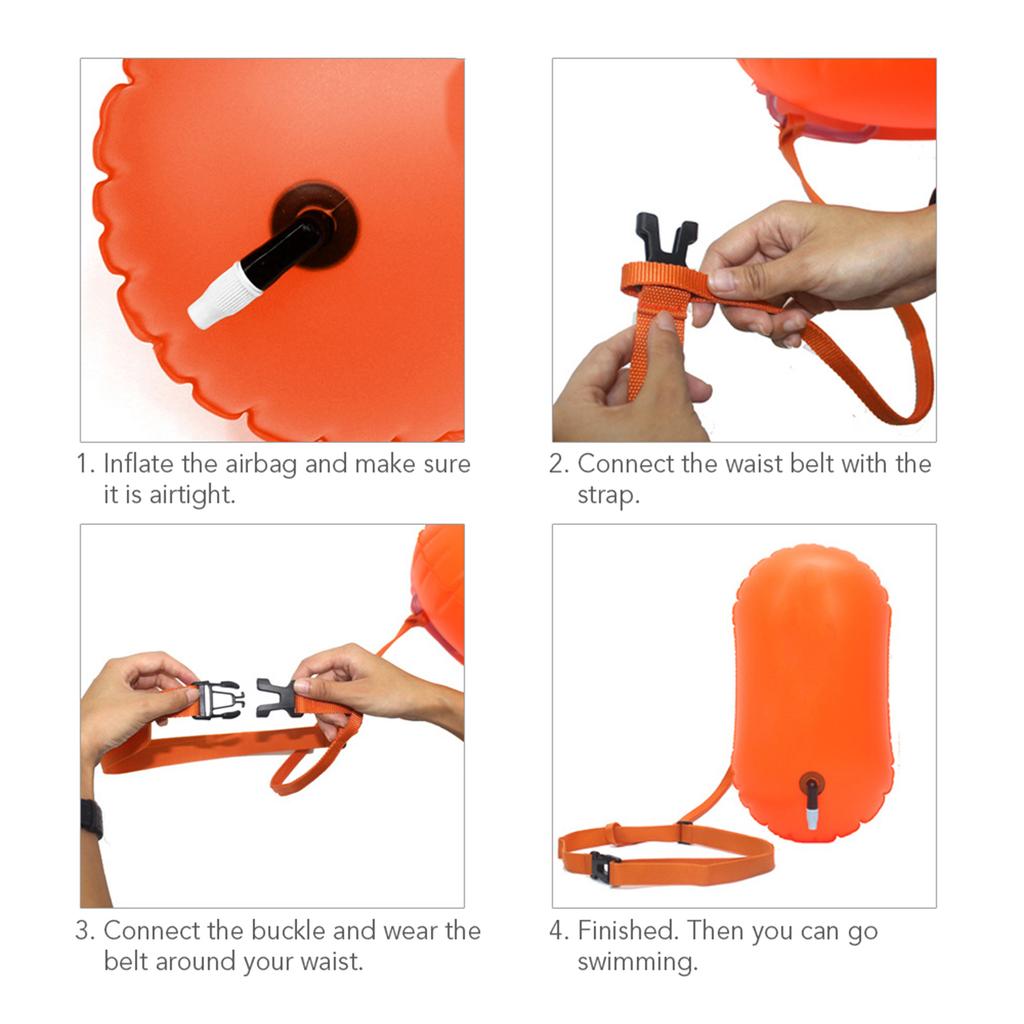 1. Inflate the airbag and make sure it is airtight.

2. Connect the waist belt with the strap.

3. Connect the buckle and wear the belt around your waist.

4. Finished. Then you can go swimming.