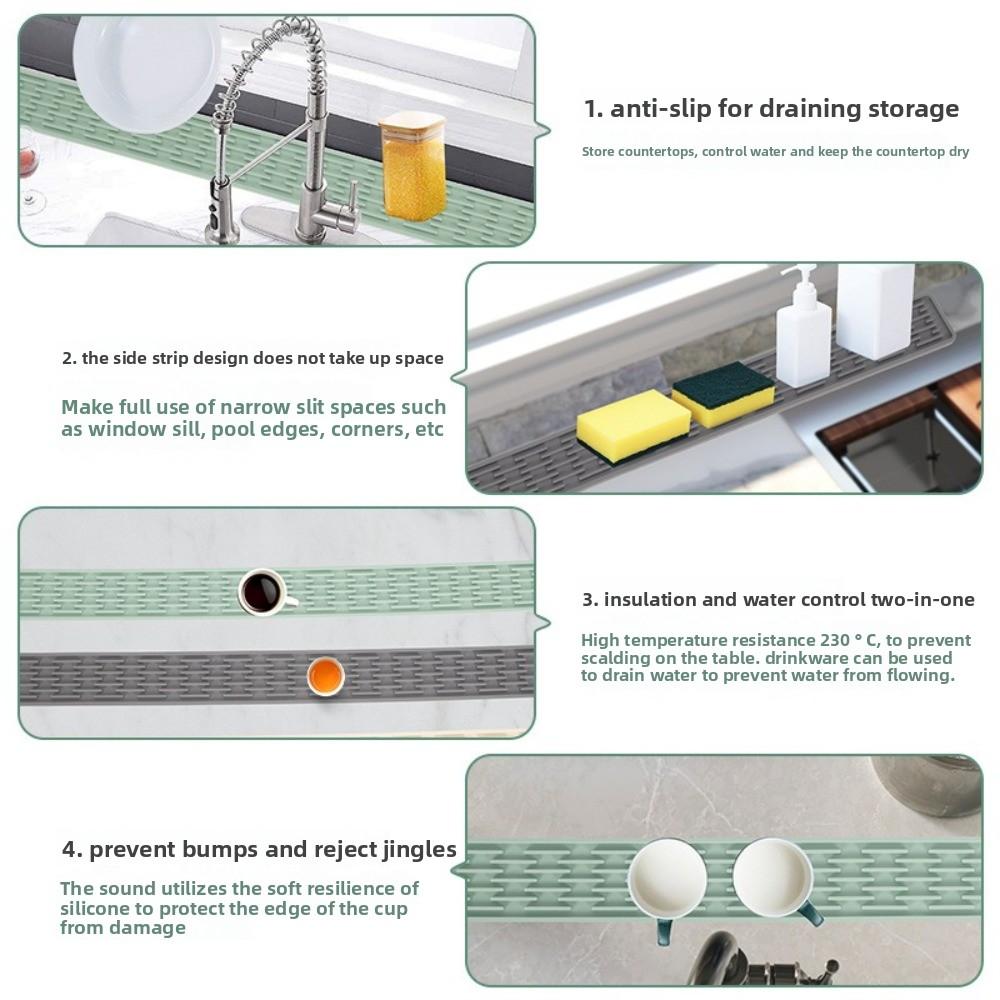 1. anti-slip for draining storage

Store countertops, control water and keep the countertop dry

2. the side strip design does not take up space

Make full use of narrow slit spaces such as window sill, pool edges, corners, etc

3. insulation and water control two-in-one

High temperature resistance 230 ° C, to prevent scalding on the table. drinkware can be used to drain water to prevent water from flowing.

4. prevent bumps and reject jingles

The sound utilizes the soft resilience of silicone to protect the edge of the cup from damage