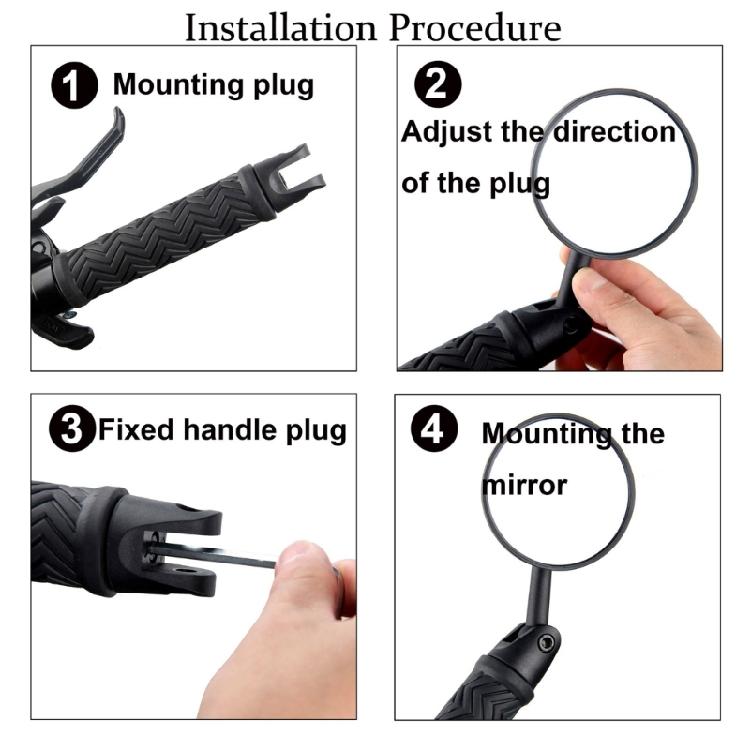 Installation Procedure

1 Mounting plug

2 Adjust the direction of the plug

3 Fixed handle plug

4 Mounting the mirror