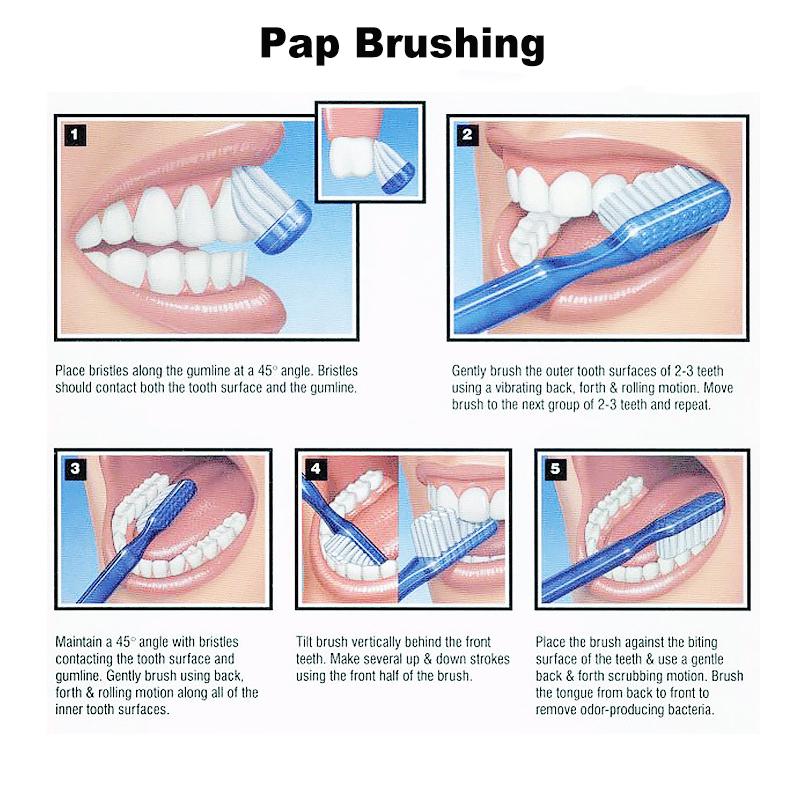 Pap Brushing

1

Place bristles along the gumline at a 45° angle. Bristles should contact both the tooth surface and the gumline.

2

Gently brush the outer tooth surfaces of 2-3 teeth using a vibrating back, forth & rolling motion. Move brush to the next group of 2-3 teeth and repeat.

3

Maintain a 45° angle with bristles contacting the tooth surface and gumline. Gently brush using back, forth & rolling motion along all of the inner tooth surfaces.

4

Tilt brush vertically behind the front teeth. Make several up & down strokes using the front half of the brush.

5

Place the brush against the biting surface of the teeth & use a gentle back & forth scrubbing motion. Brush the tongue from back to front to remove odor-producing bacteria.