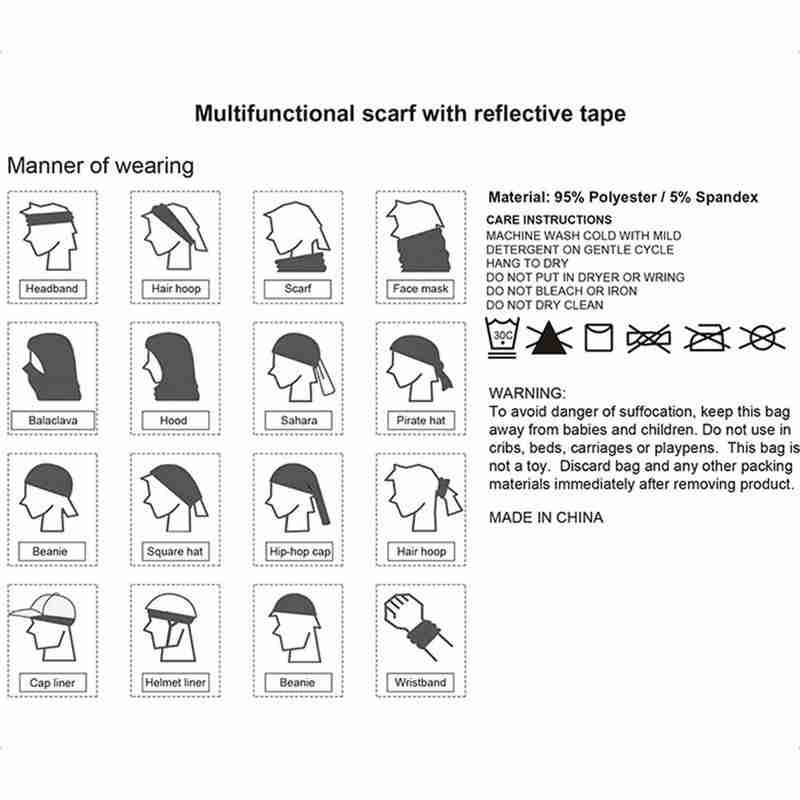 Multifunctional scarf with reflective tape

Manner of wearing

Headband

Hair hoop

Scarf

Face mask

Balaclava

Hood

Sahara

Pirate hat

Beanie

Square hat

Hip-hop cap

Hair hoop

Cap liner

Helmet liner

Beanie

Wristband

Material: 95% Polyester / 5% Spandex

CARE INSTRUCTIONS
MACHINE WASH COLD WITH MILD DETERGENT ON GENTLE CYCLE
HANG TO DRY
DO NOT PUT IN DRYER OR WRING
DO NOT BLEACH OR IRON
DO NOT DRY CLEAN

30C

WARNING:
To avoid danger of suffocation, keep this bag away from babies and children. Do not use in cribs, beds, carriages or playpens. This bag is not a toy. Discard bag and any other packing materials immediately after removing product.

MADE IN CHINA