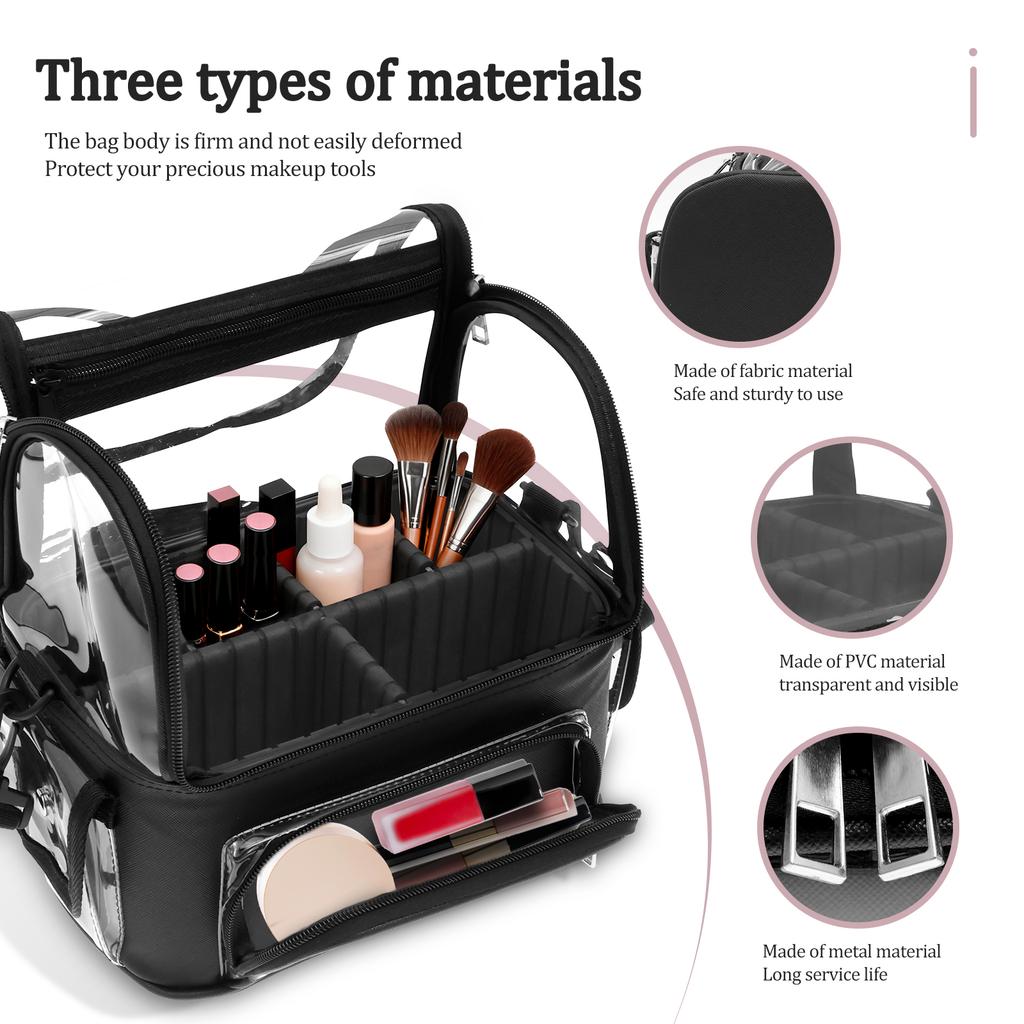 Three types of materials

The bag body is firm and not easily deformed
Protect your precious makeup tools

Made of fabric material
Safe and sturdy to use

Made of PVC material
transparent and visible

Made of metal material
Long service life