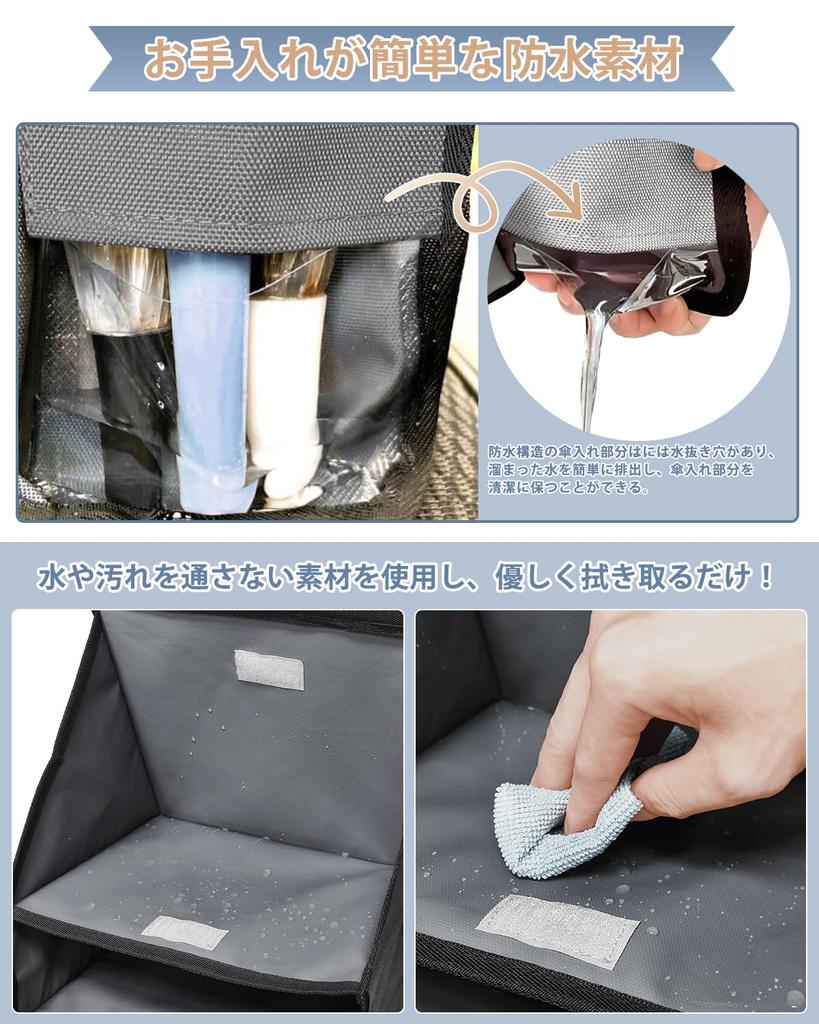 お手入れが簡単な防水素材

防水構造の傘入れ部分はには水抜き穴があり、溜まった水を簡単に排出し、傘入れ部分を清潔に保つことができる。

水や汚れを通さない素材を使用し、優しく拭き取るだけ！