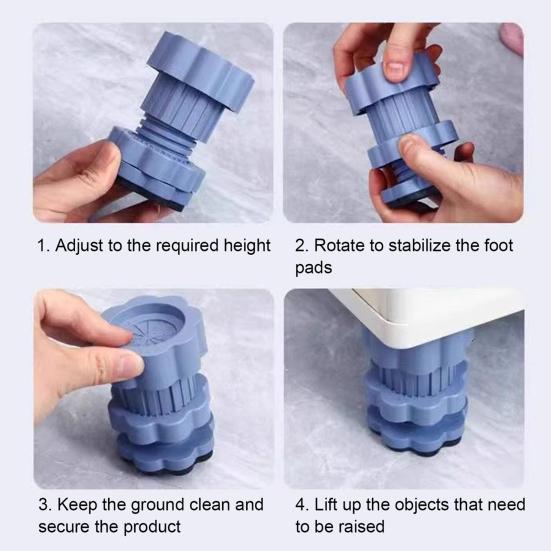 1. Adjust to the required height

2. Rotate to stabilize the foot pads

3. Keep the ground clean and secure the product

4. Lift up the objects that need to be raised