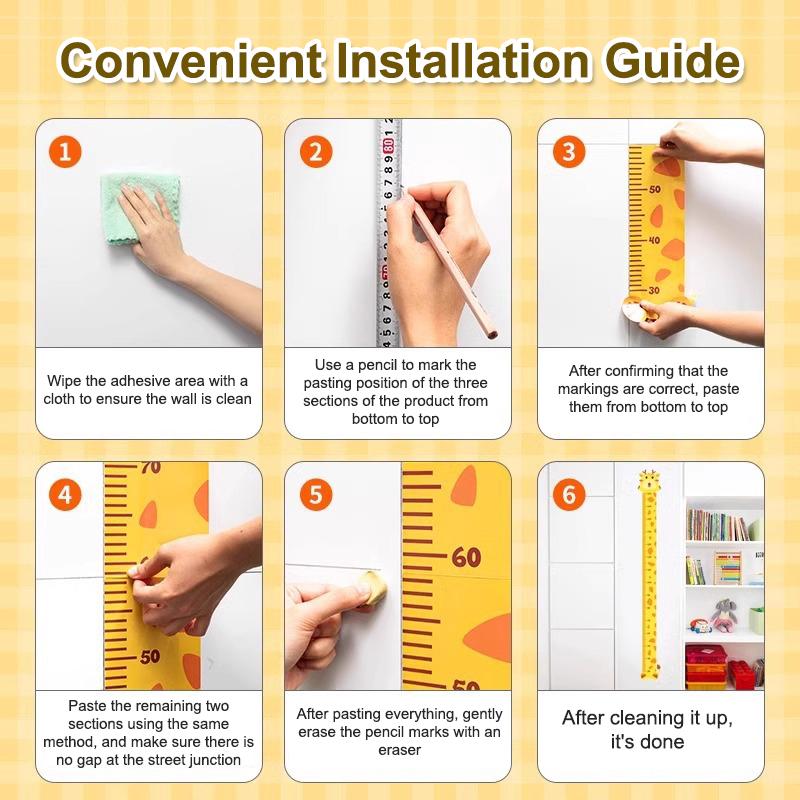 Convenient Installation Guide

1

Wipe the adhesive area with a cloth to ensure the wall is clean

2

Use a pencil to mark the pasting position of the three sections of the product from bottom to top

3

50

40

30

After confirming that the markings are correct, paste them from bottom to top

4

70

50

Paste the remaining two sections using the same method, and make sure there is no gap at the street junction

5

60

50

After pasting everything, gently erase the pencil marks with an eraser

6

After cleaning it up, it's done