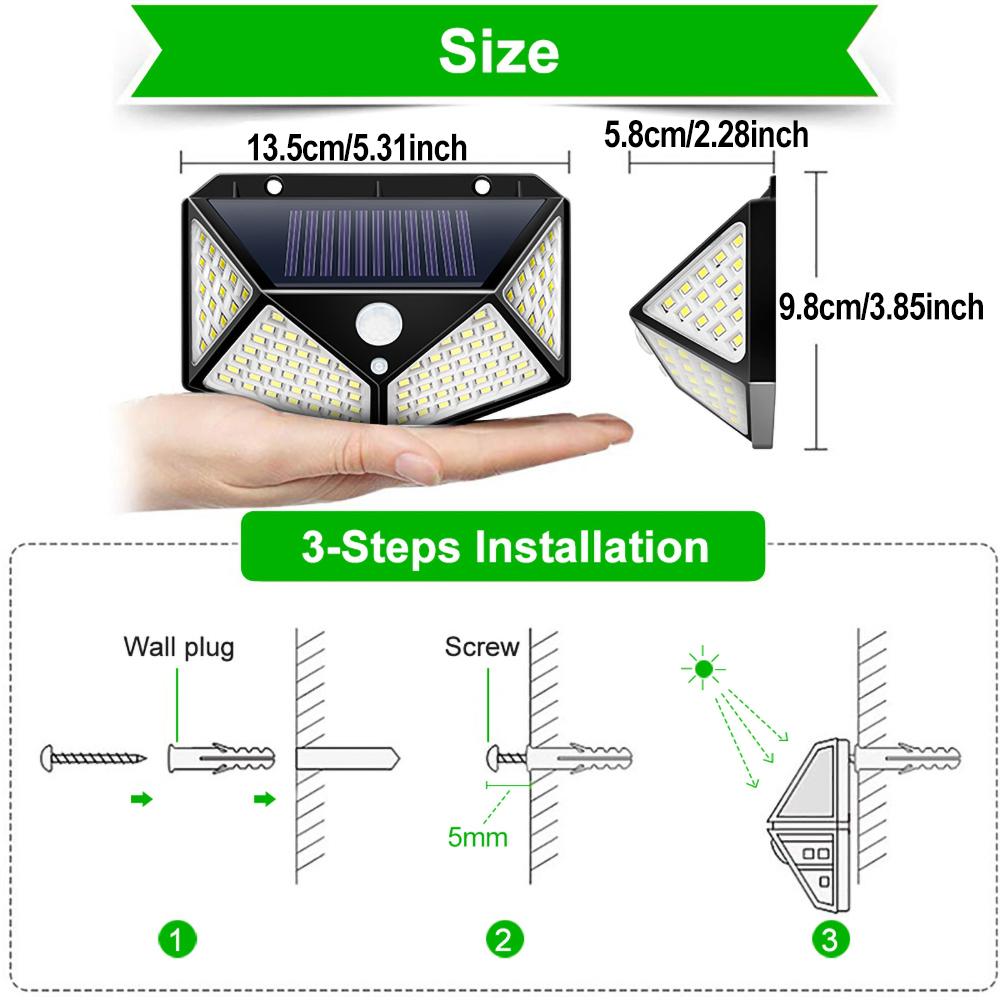 Size

13.5cm/5.31inch

5.8cm/2.28inch

9.8cm/3.85inch

3-Steps Installation

Wall plug

Screw

5mm

1

2

3