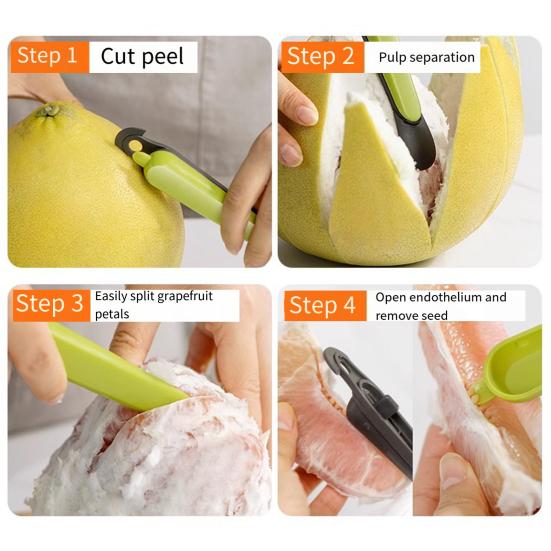 Step 1 Cut peel

Step 2 Pulp separation

Step 3 Easily split grapefruit petals

Step 4 Open endothelium and remove seed