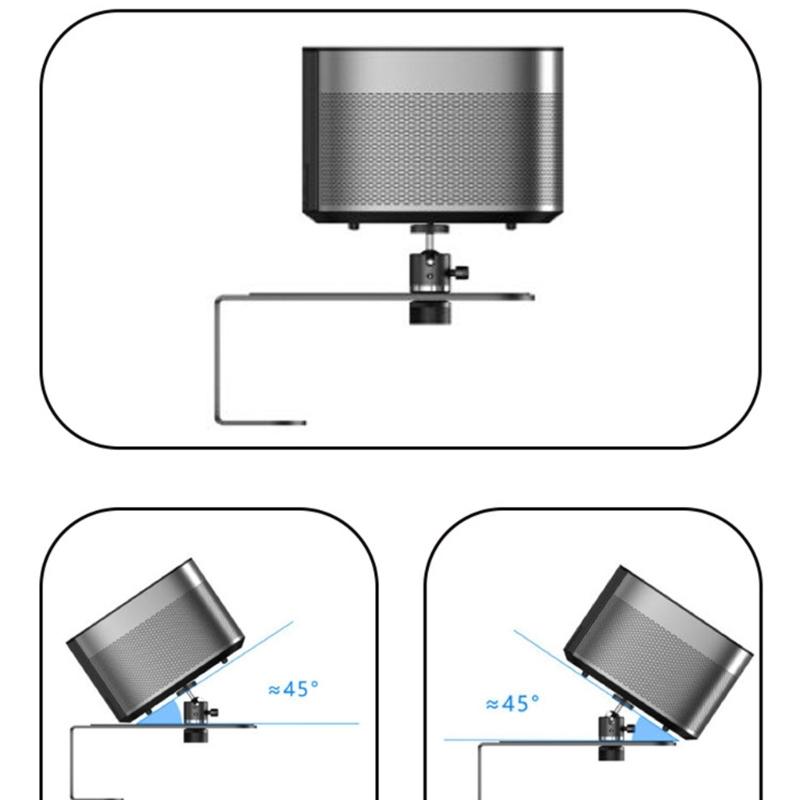 ≈45°

≈45°