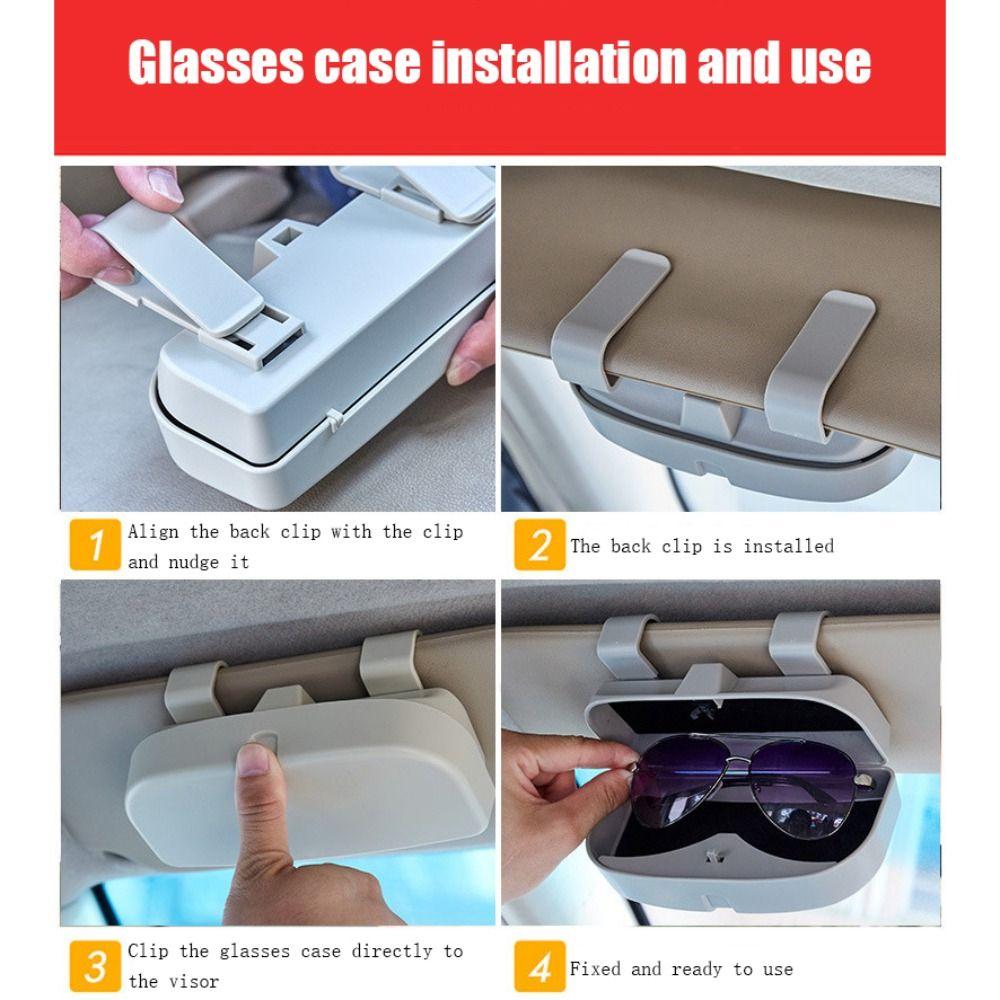 Glasses case installation and use

1 Align the back clip with the clip and nudge it

2 The back clip is installed

3 Clip the glasses case directly to the visor

4 Fixed and ready to use