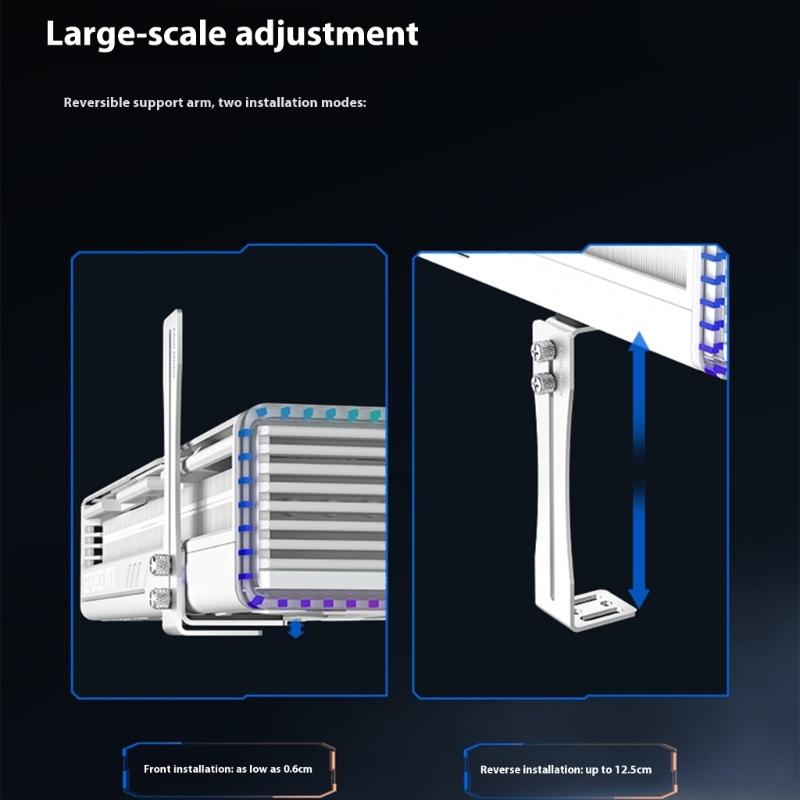 Large-scale adjustment

Reversible support arm, two installation modes:

Front installation: as low as 0.6cm

Reverse installation: up to 12.5cm