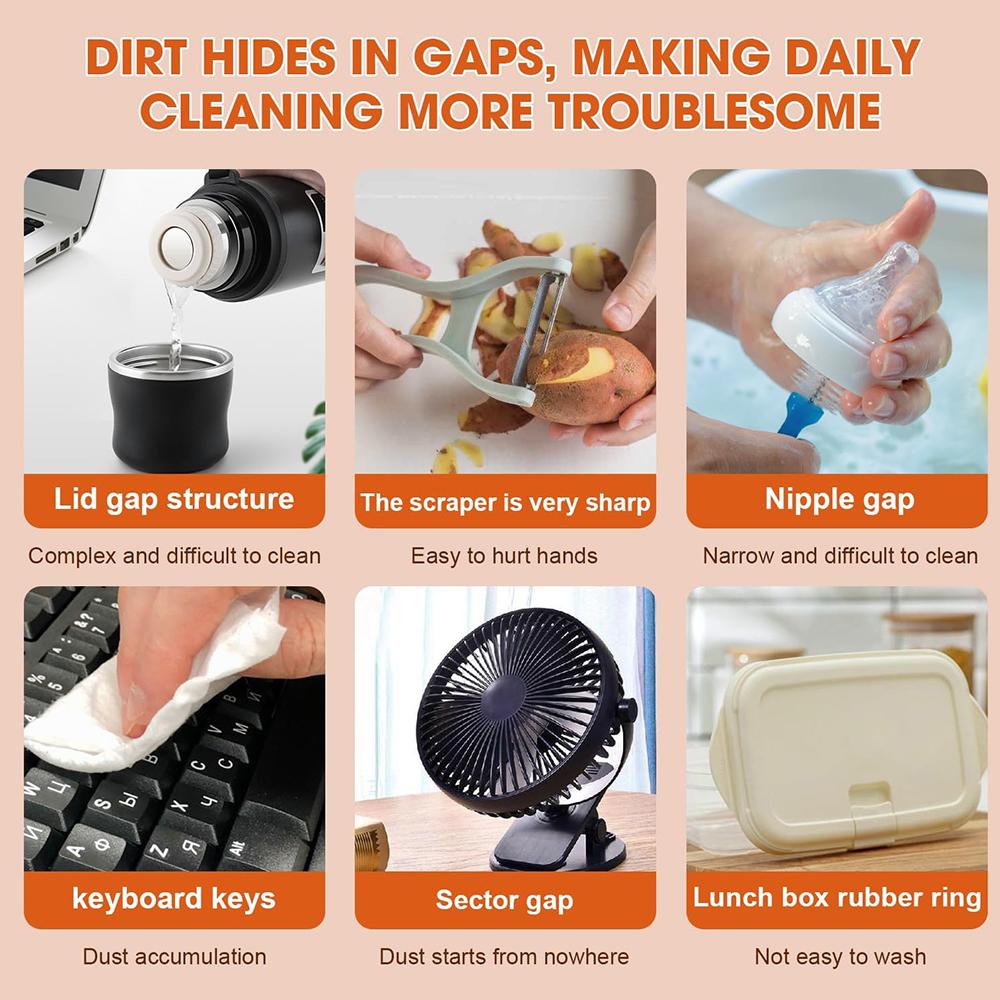 DIRT HIDES IN GAPS, MAKING DAILY CLEANING MORE TROUBLESOME

Lid gap structure

Complex and difficult to clean

The scraper is very sharp

Easy to hurt hands

Nipple gap

Narrow and difficult to clean

keyboard keys

Dust accumulation

Sector gap

Dust starts from nowhere

Lunch box rubber ring

Not easy to wash