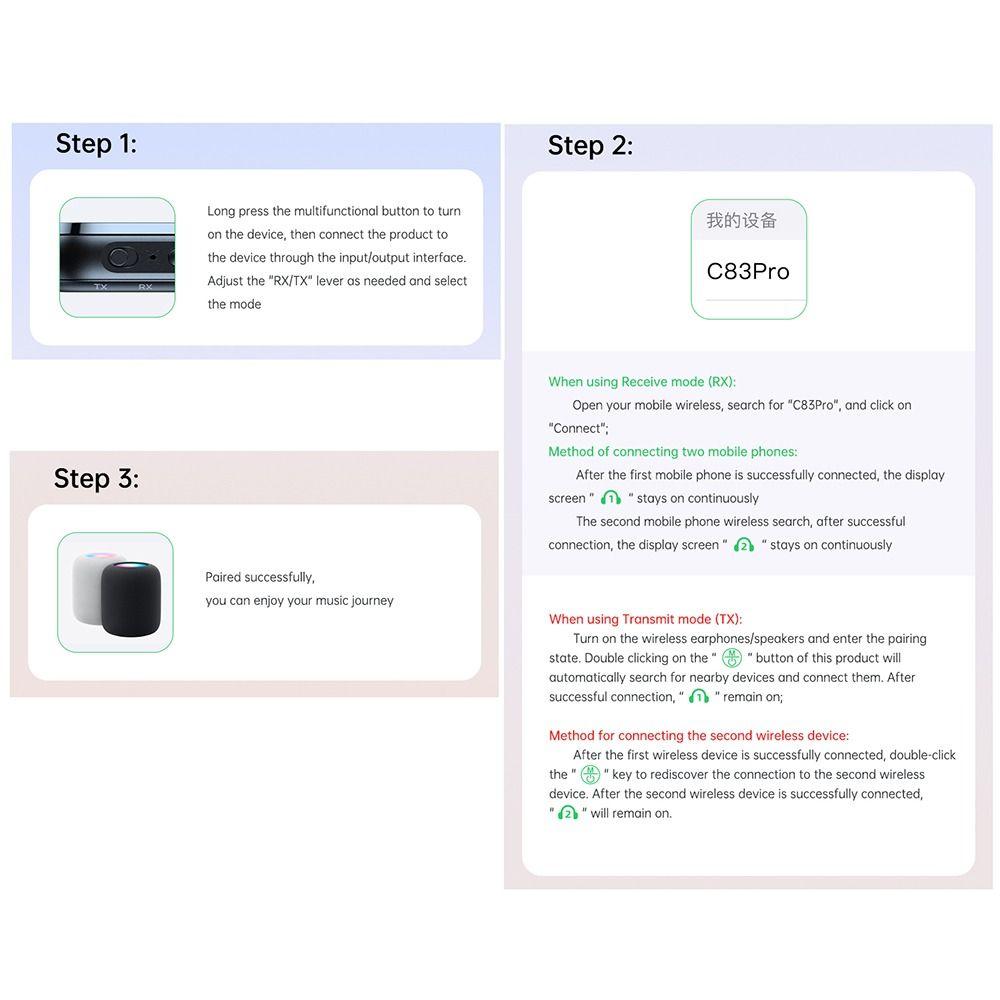 Step 1:

TX RX

Long press the multifunctional button to turn on the device, then connect the product to the device through the input/output interface. Adjust the "RX/TX" lever as needed and select the mode

Step 3:

Paired successfully,
you can enjoy your music journey

Step 2:

我的设备

C83Pro

When using Receive mode (RX):

Open your mobile wireless, search for "C83Pro", and click on "Connect";

Method of connecting two mobile phones:

After the first mobile phone is successfully connected, the display screen " 1 " stays on continuously

The second mobile phone wireless search, after successful connection, the display screen " 2 " stays on continuously

When using Transmit mode (TX):

Turn on the wireless earphones/speakers and enter the pairing state. Double clicking on the " " button of this product will automatically search for nearby devices and connect them. After successful connection, " " remain on;

Method for connecting the second wireless device:

After the first wireless device is successfully connected, double-click the " " key to rediscover the connection to the second wireless device. After the second wireless device is successfully connected, " 2 " will remain on.