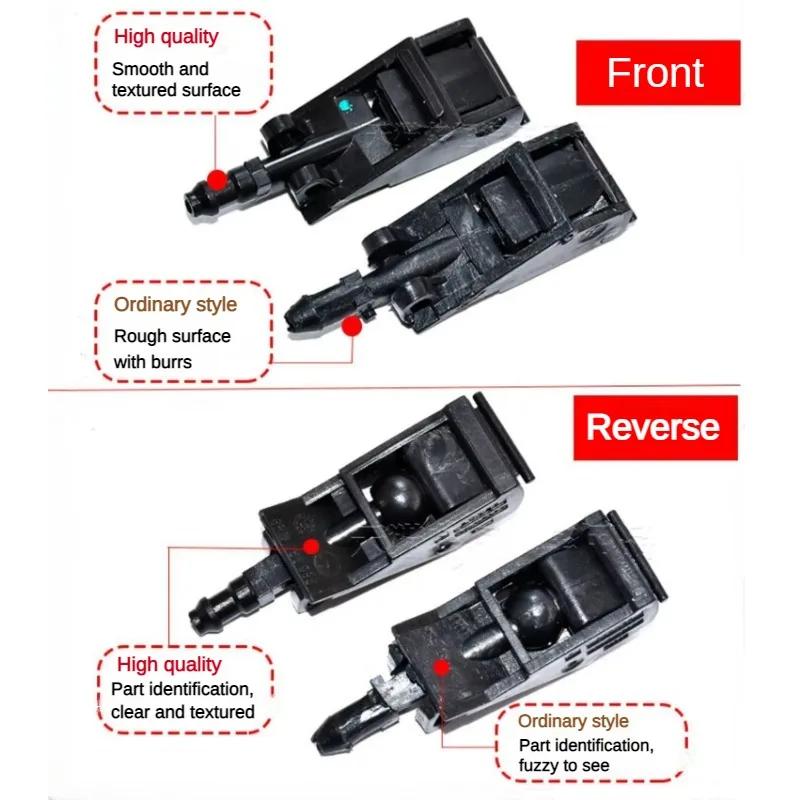 High quality
Smooth and textured surface

Front

Ordinary style
Rough surface with burrs

Reverse

High quality
Part identification, clear and textured

Ordinary style
Part identification, fuzzy to see