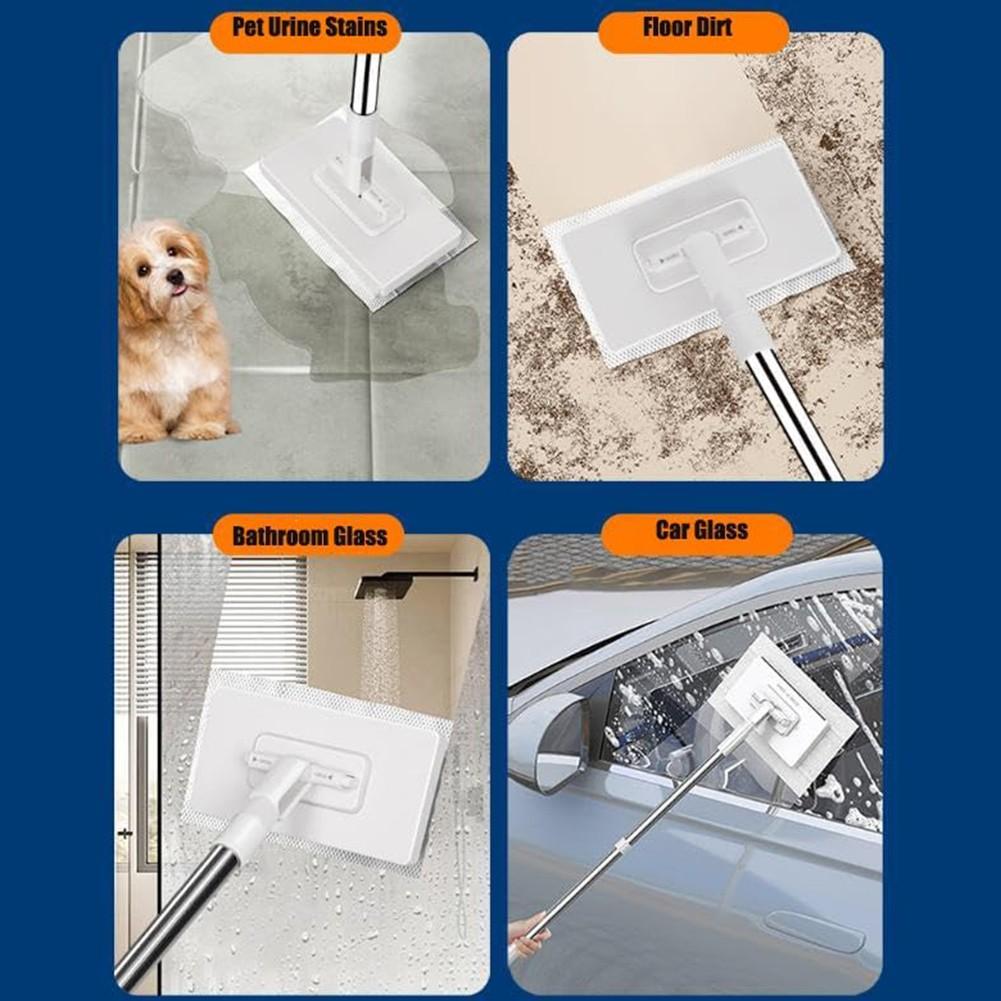 Pet Urine Stains

Floor Dirt

Bathroom Glass

Car Glass