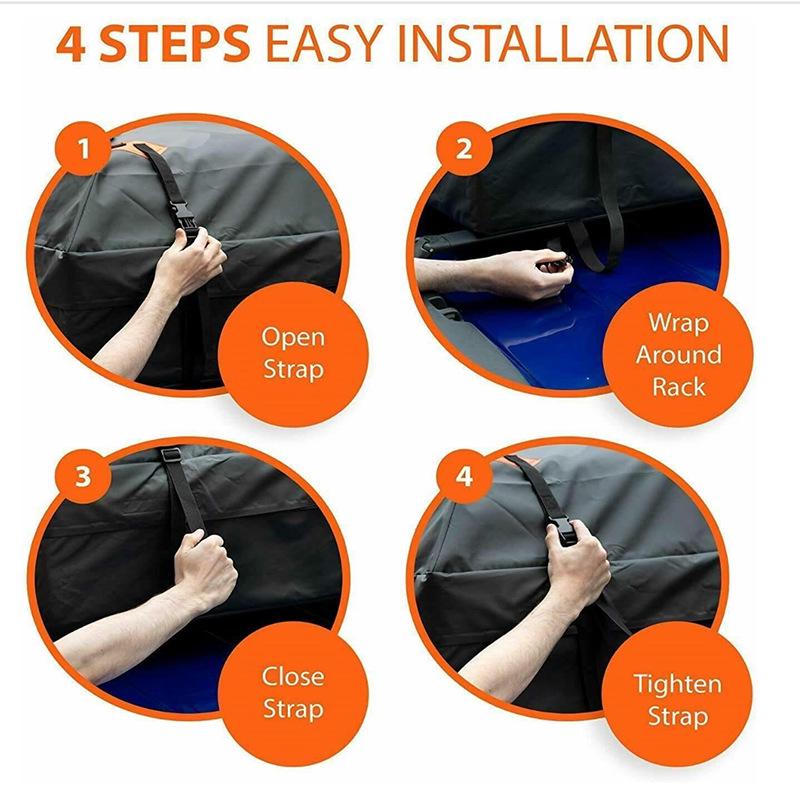 4 STEPS EASY INSTALLATION

1

Open Strap

2

Wrap Around Rack

3

Close Strap

4

Tighten Strap