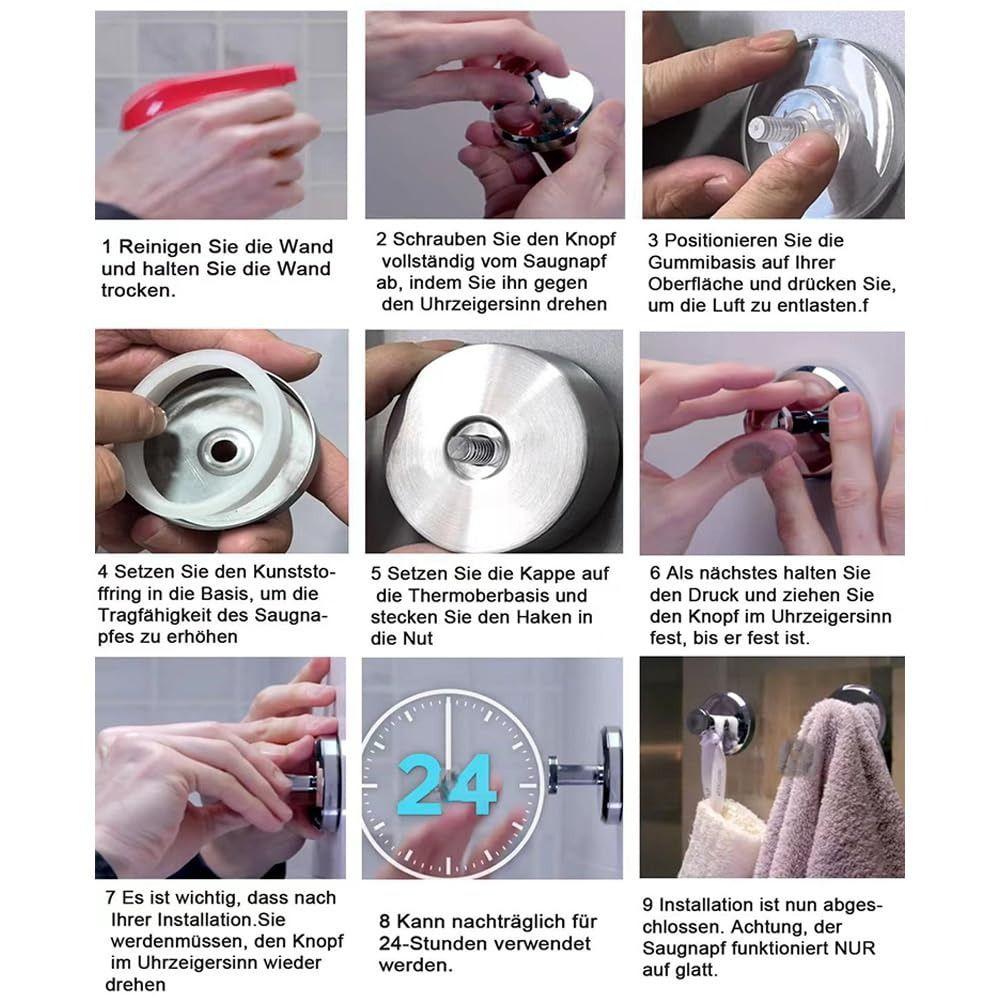 1 Reinigen Sie die Wand und halten Sie die Wand trocken.

2 Schrauben Sie den Knopf vollständig vom Saugnapf ab, indem Sie ihn gegen den Uhrzeigersinn drehen

3 Positionieren Sie die Gummibasis auf Ihrer Oberfläche und drücken Sie, um die Luft zu entlasten.f

4 Setzen Sie den Kunststoffring in die Basis, um die Tragfähigkeit des Saugnapfes zu erhöhen

5 Setzen Sie die Kappe auf die Thermoberbasis und stecken Sie den Haken in die Nut

6 Als nächstes halten Sie den Druck und ziehen Sie den Knopf im Uhrzeigersinn fest, bis er fest ist.

24

7 Es ist wichtig, dass nach Ihrer Installation.Sie werdenmüssen, den Knopf im Uhrzeigersinn wieder drehen

8 Kann nachträglich für 24-Stunden verwendet werden.

9 Installation ist nun abgeschlossen. Achtung, der Saugnapf funktioniert NUR auf glatt.