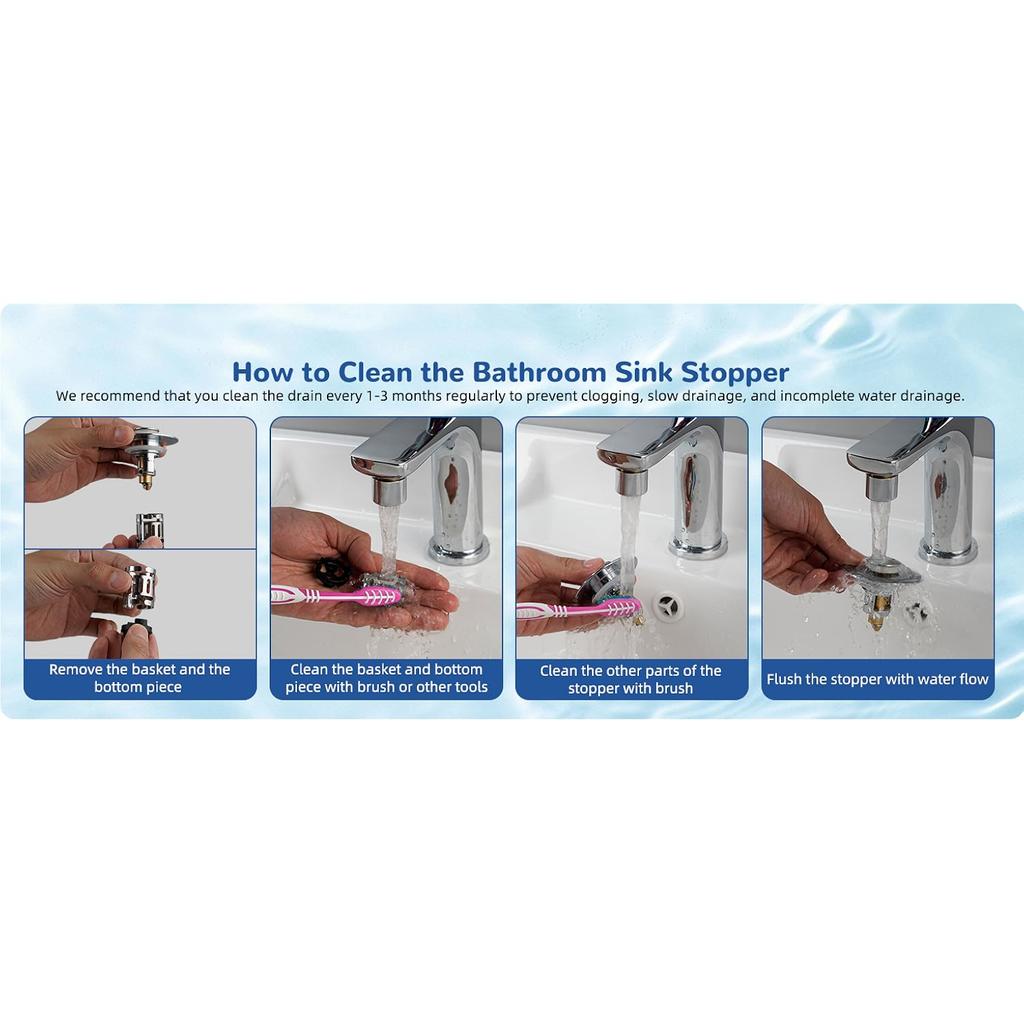 How to Clean the Bathroom Sink Stopper

We recommend that you clean the drain every 1-3 months regularly to prevent clogging, slow drainage, and incomplete water drainage.

Remove the basket and the bottom piece

Clean the basket and bottom piece with brush or other tools

Clean the other parts of the stopper with brush

Flush the stopper with water flow