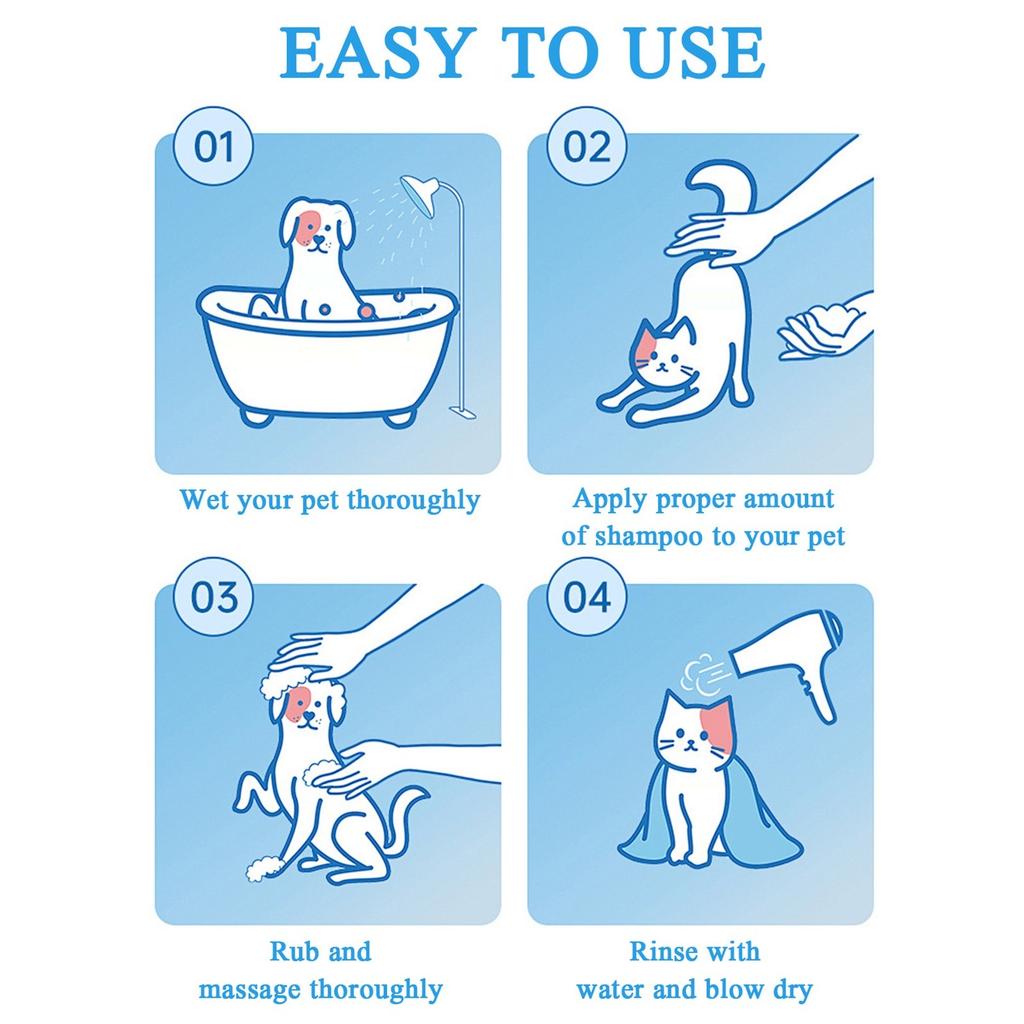 EASY TO USE

01

Wet your pet thoroughly

02

Apply proper amount of shampoo to your pet

03

Rub and massage thoroughly

04

Rinse with water and blow dry