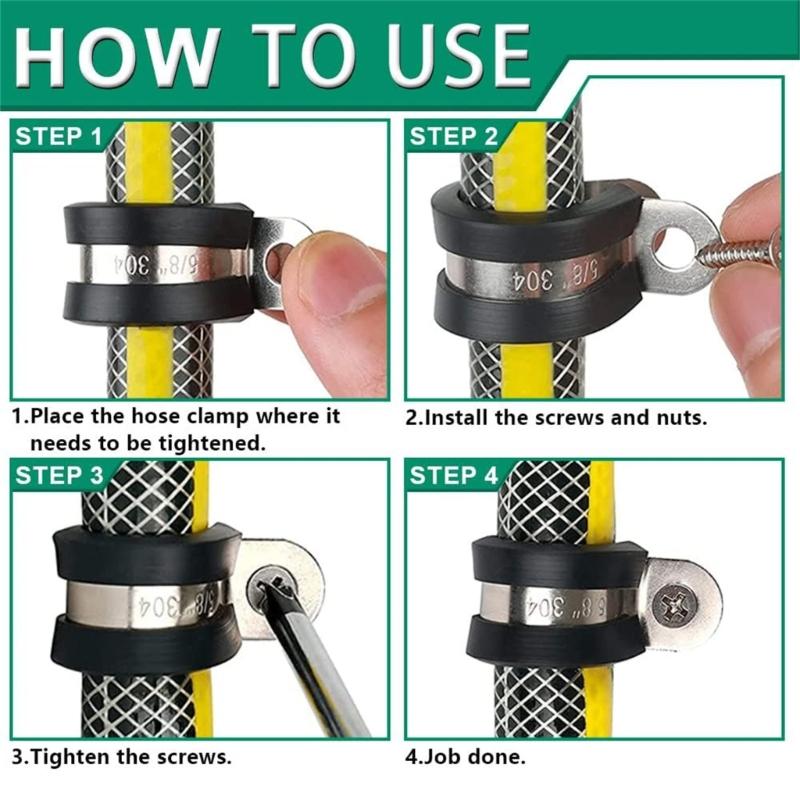 HOW TO USE

STEP 1

5/8" 304

1.Place the hose clamp where it needs to be tightened.

STEP 2

5/8" 304

2.Install the screws and nuts.

STEP 3

5/8" 304

3.Tighten the screws.

STEP 4

5/8" 304

4.Job done.