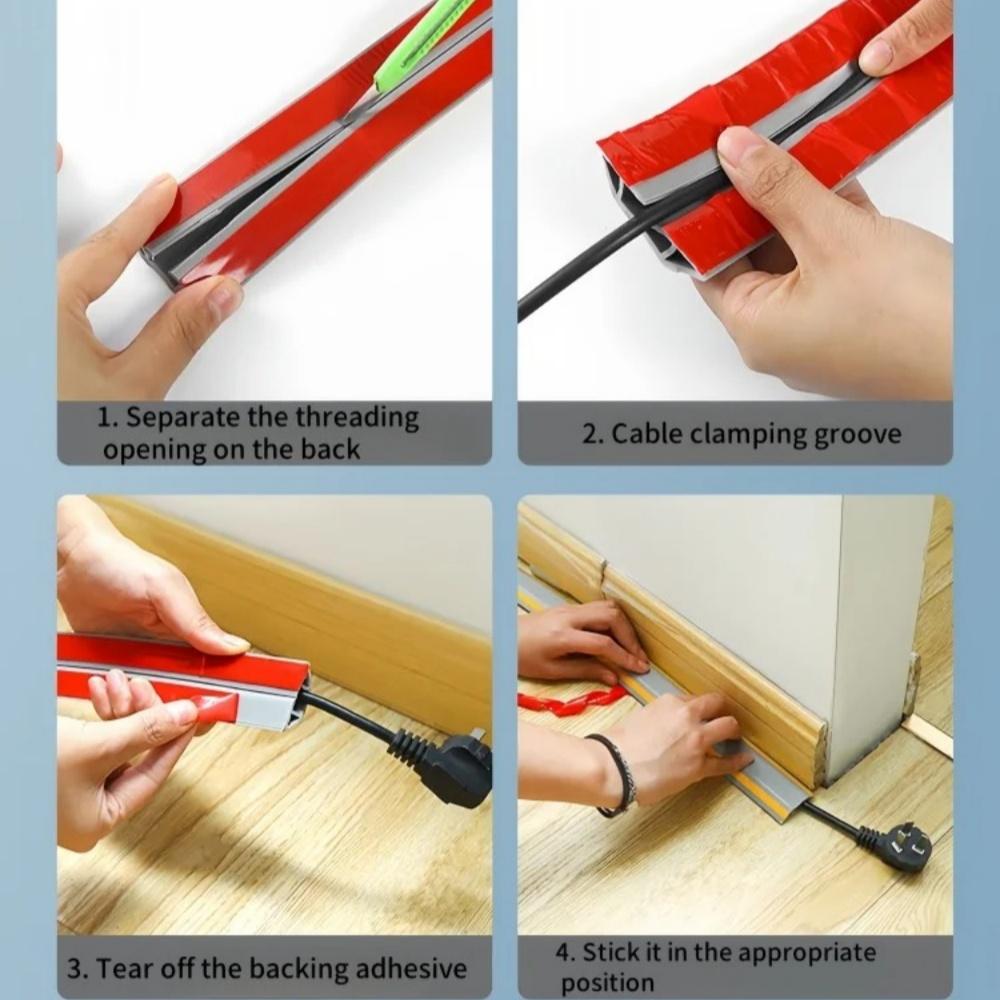 1. Separate the threading opening on the back

2. Cable clamping groove

3. Tear off the backing adhesive

4. Stick it in the appropriate position