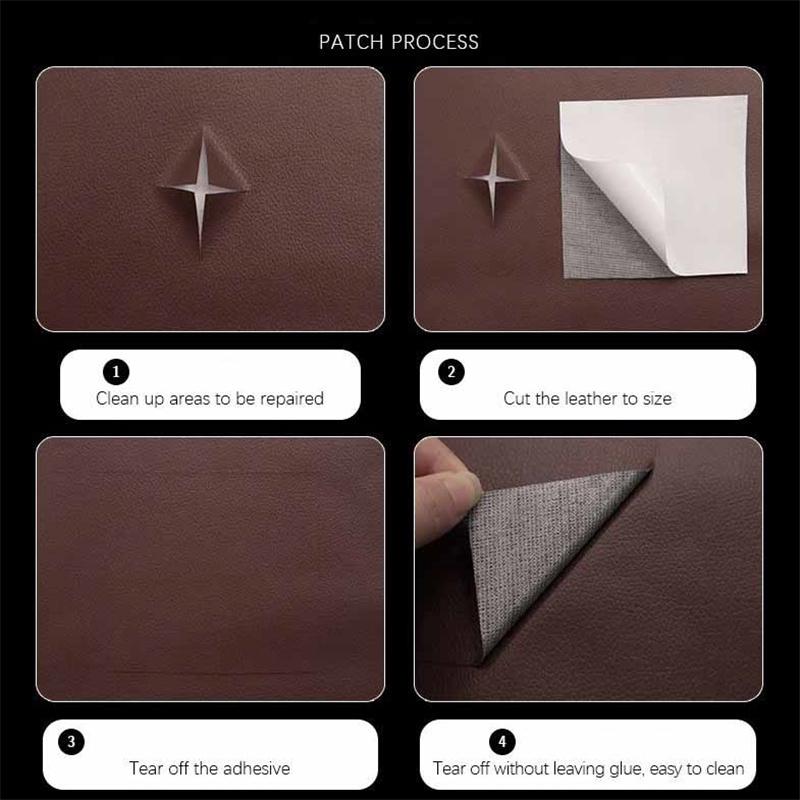 PATCH PROCESS

1
Clean up areas to be repaired

2
Cut the leather to size

3
Tear off the adhesive

4
Tear off without leaving glue, easy to clean