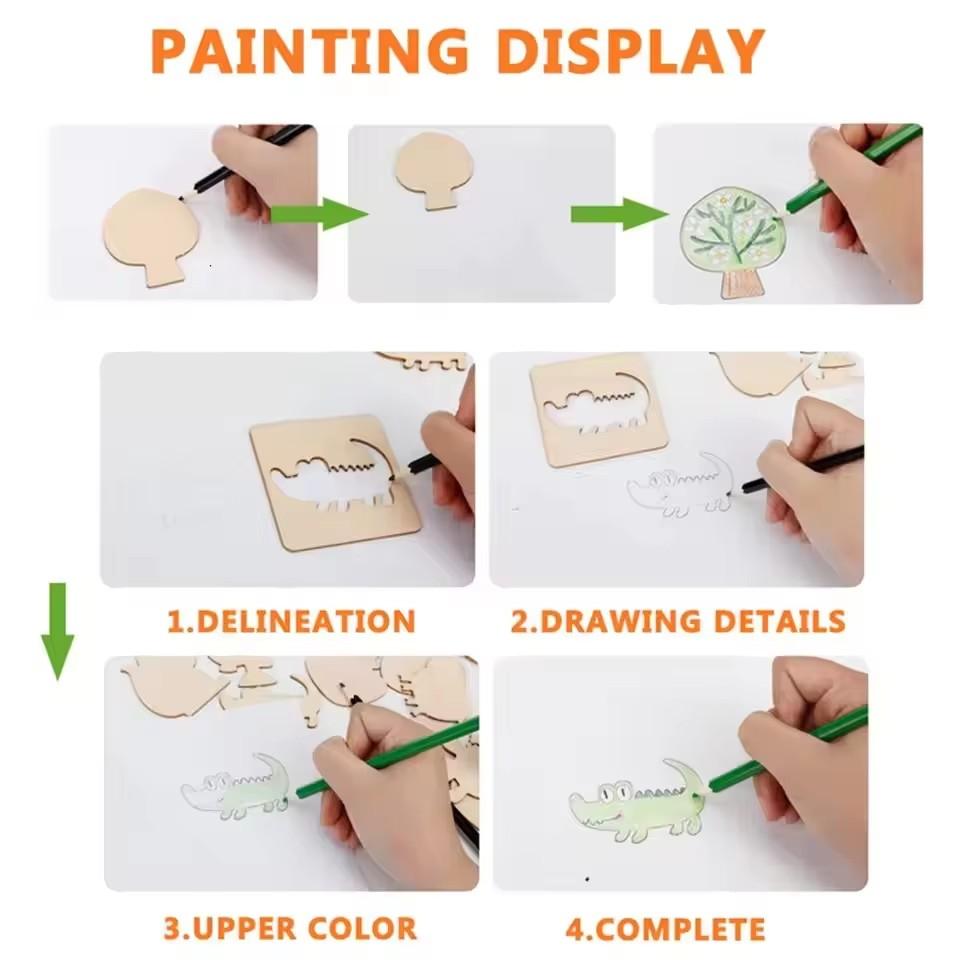 PAINTING DISPLAY

1.DELINEATION

2.DRAWING DETAILS

3.UPPER COLOR

4.COMPLETE