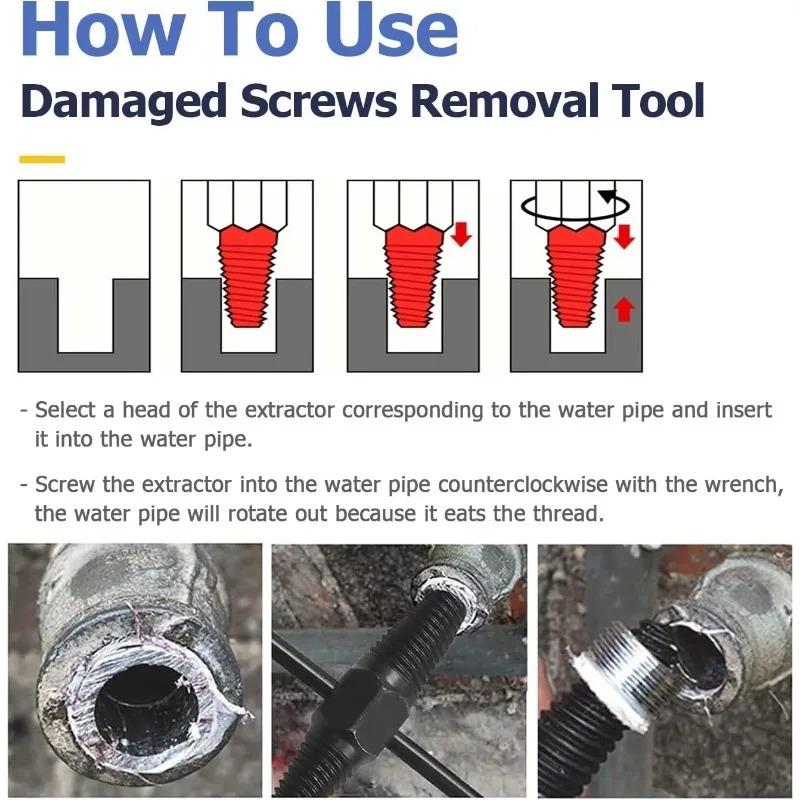 How To Use
Damaged Screws Removal Tool

- Select a head of the extractor corresponding to the water pipe and insert it into the water pipe.

- Screw the extractor into the water pipe counterclockwise with the wrench, the water pipe will rotate out because it eats the thread.