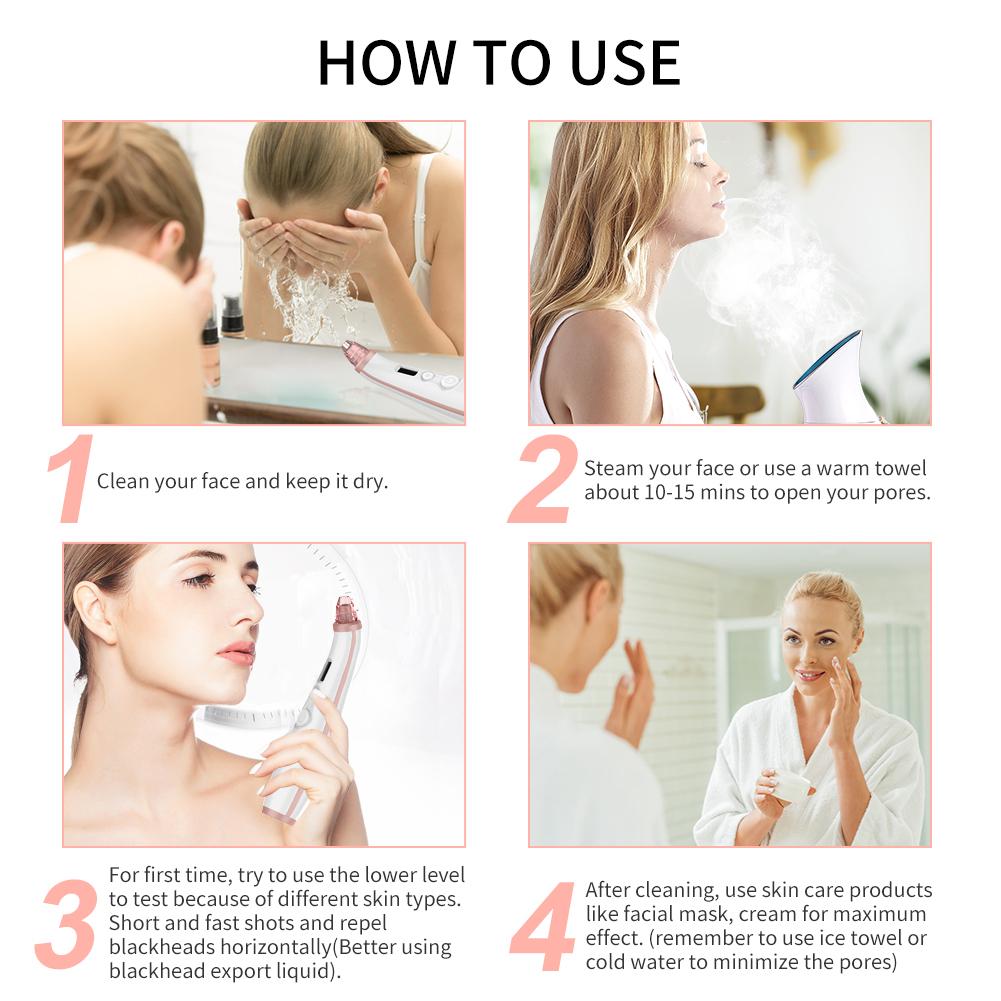 HOW TO USE

1 Clean your face and keep it dry.

2 Steam your face or use a warm towel about 10-15 mins to open your pores.

3 For first time, try to use the lower level to test because of different skin types. Short and fast shots and repel blackheads horizontally(Better using blackhead export liquid).

4 After cleaning, use skin care products like facial mask, cream for maximum effect. (remember to use ice towel or cold water to minimize the pores)