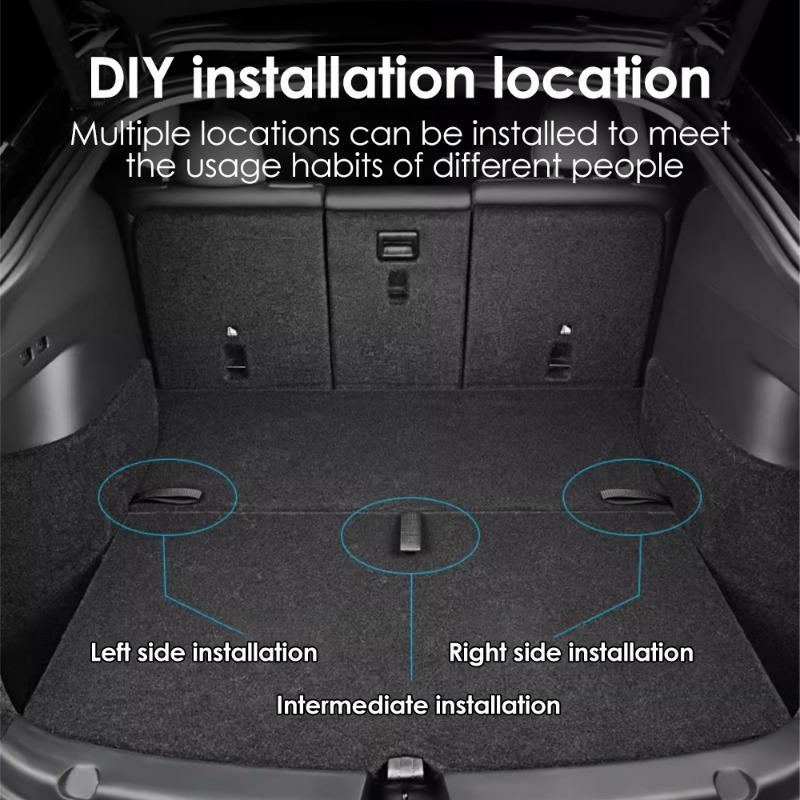 DIY installation location

Multiple locations can be installed to meet the usage habits of different people

Left side installation

Right side installation

Intermediate installation