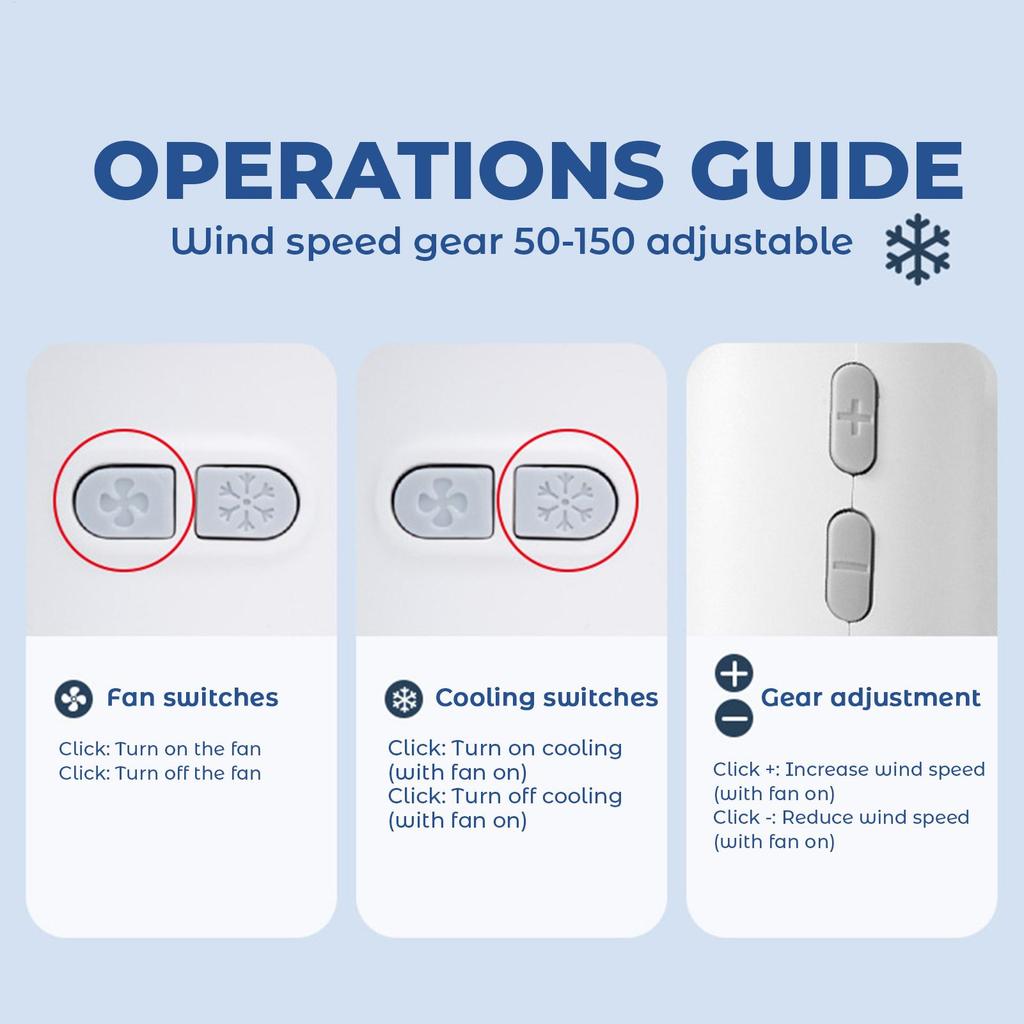 OPERATIONS GUIDE
Wind speed gear 50-150 adjustable

Fan switches

Click: Turn on the fan
Click: Turn off the fan

Cooling switches

Click: Turn on cooling (with fan on)
Click: Turn off cooling (with fan on)

Gear adjustment

Click +: Increase wind speed (with fan on)
Click -: Reduce wind speed (with fan on)