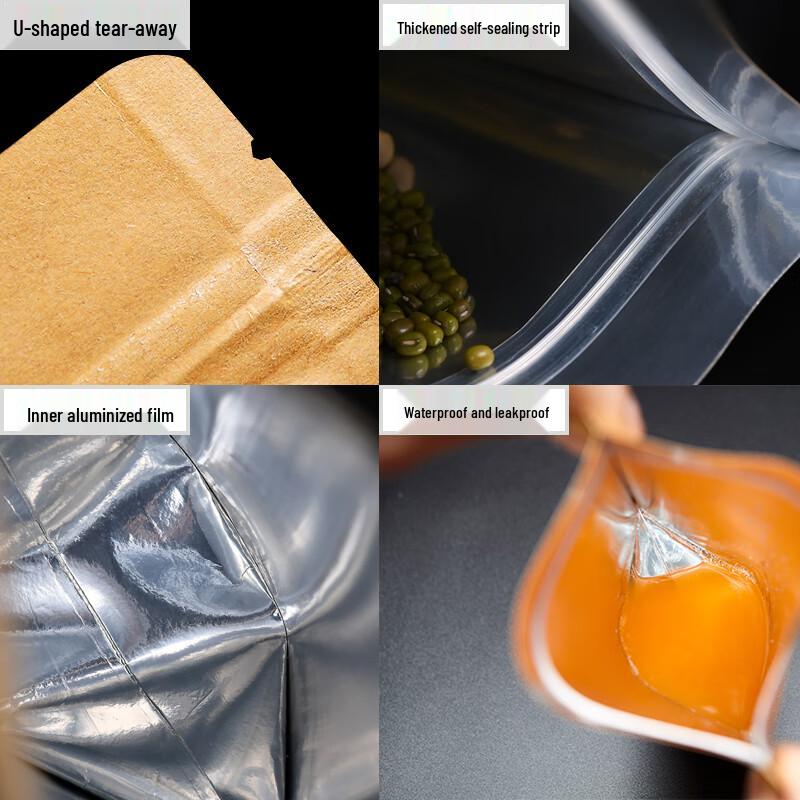 U-shaped tear-away

Thickened self-sealing strip

Inner aluminized film

Waterproof and leakproof