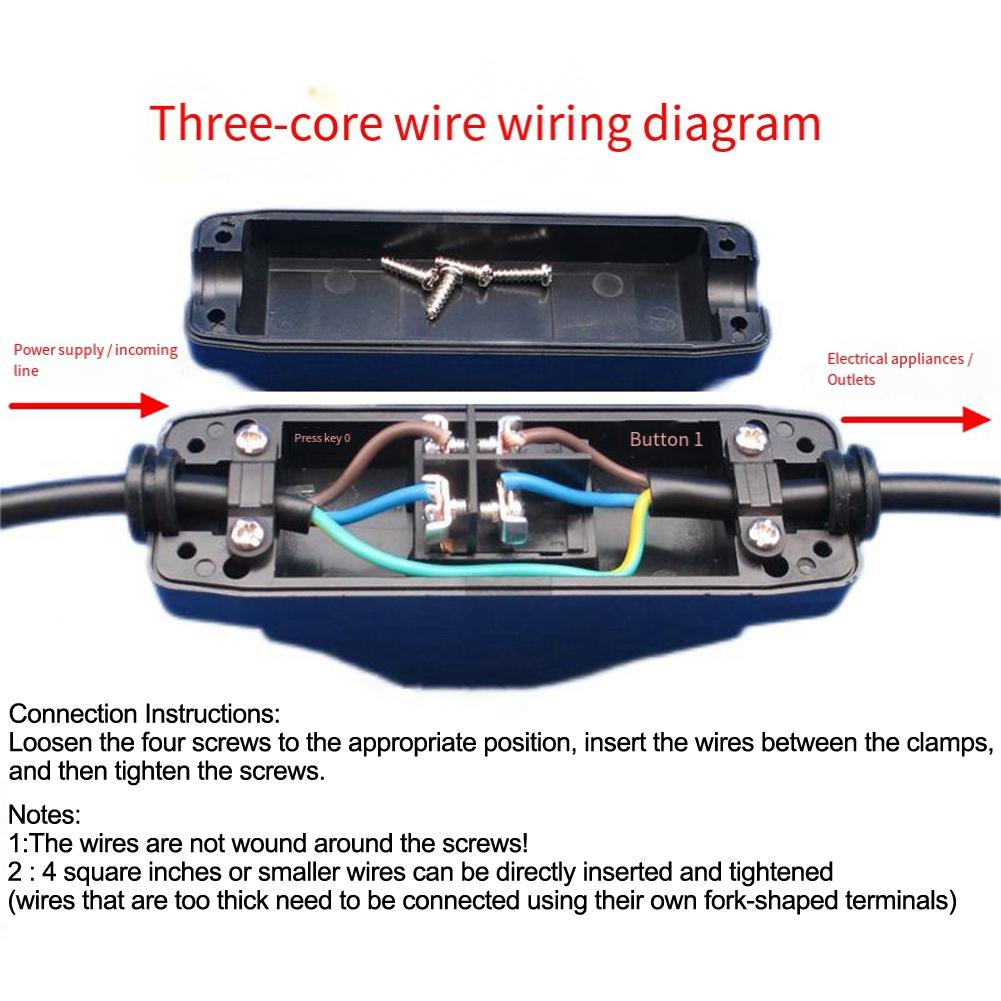 Three-core wire wiring diagram

Power supply / incoming line

Electrical appliances / Outlets

Press key 0

Button 1

Connection Instructions:
Loosen the four screws to the appropriate position, insert the wires between the clamps, and then tighten the screws.

Notes:
1:The wires are not wound around the screws!
2 : 4 square inches or smaller wires can be directly inserted and tightened
(wires that are too thick need to be connected using their own fork-shaped terminals)