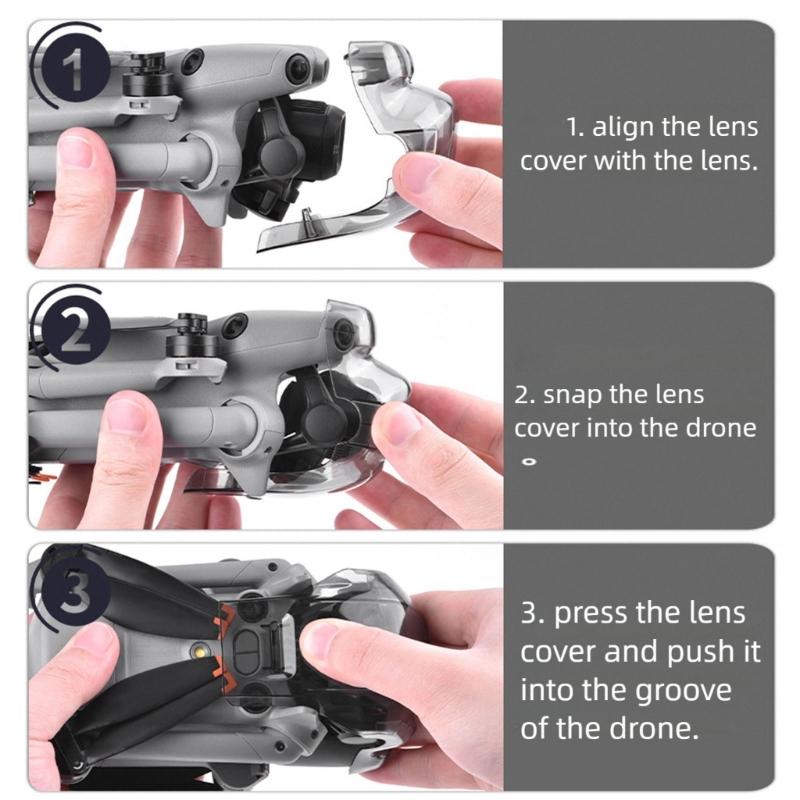 1

1. align the lens cover with the lens.

2

2. snap the lens cover into the drone
。

3

3. press the lens cover and push it into the groove of the drone.