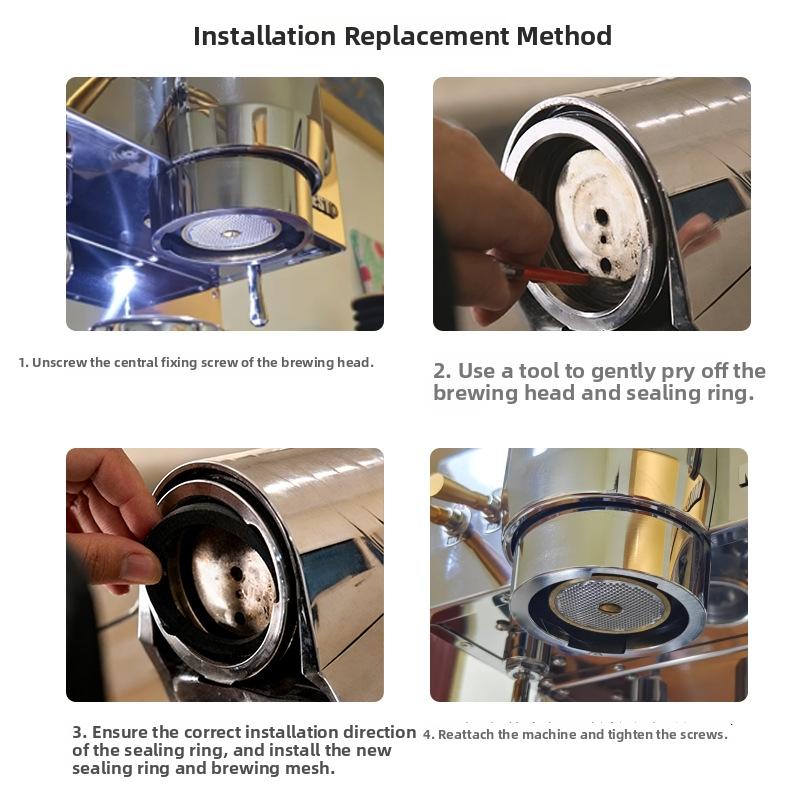 Installation Replacement Method

1. Unscrew the central fixing screw of the brewing head.

2. Use a tool to gently pry off the brewing head and sealing ring.

3. Ensure the correct installation direction of the sealing ring, and install the new sealing ring and brewing mesh.

4. Reattach the machine and tighten the screws.