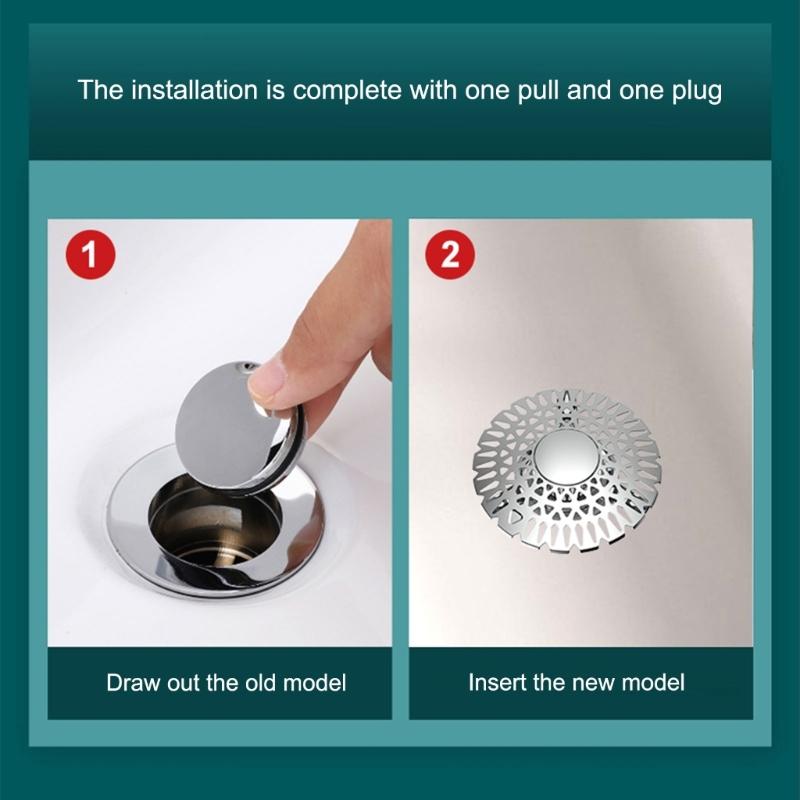 The installation is complete with one pull and one plug

1

Draw out the old model

2

Insert the new model